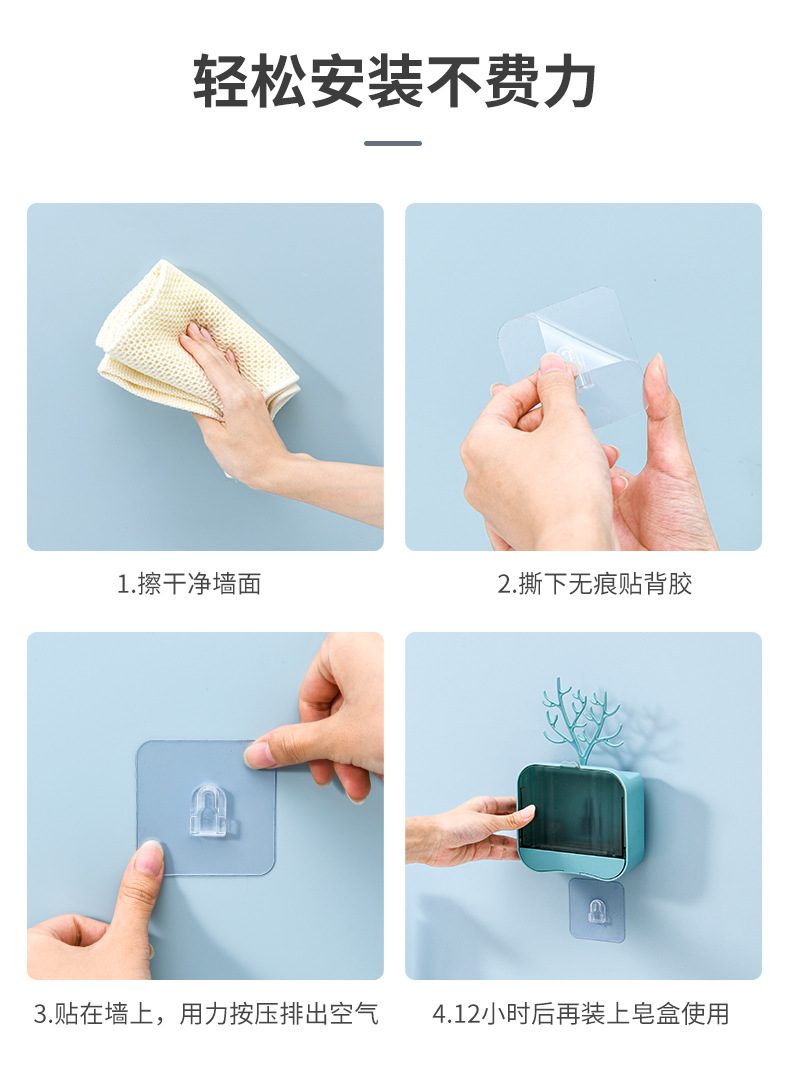 轻松安装不费力

1.擦干净墙面

2.撕下无痕贴背胶

3.贴在墙上，用力按压排出空气

4.12小时后再装上皂盒使用