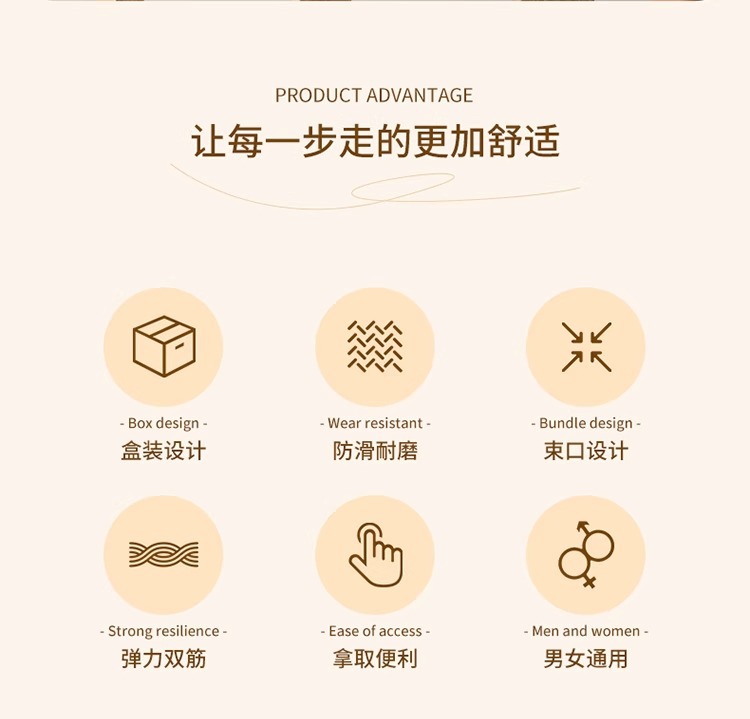 PRODUCT ADVANTAGE

让每一步走的更加舒适

- Box design -
盒装设计

- Wear resistant -
防滑耐磨

- Bundle design -
束口设计

- Strong resilience -
弹力双筋

- Ease of access -
拿取便利

- Men and women -
男女通用