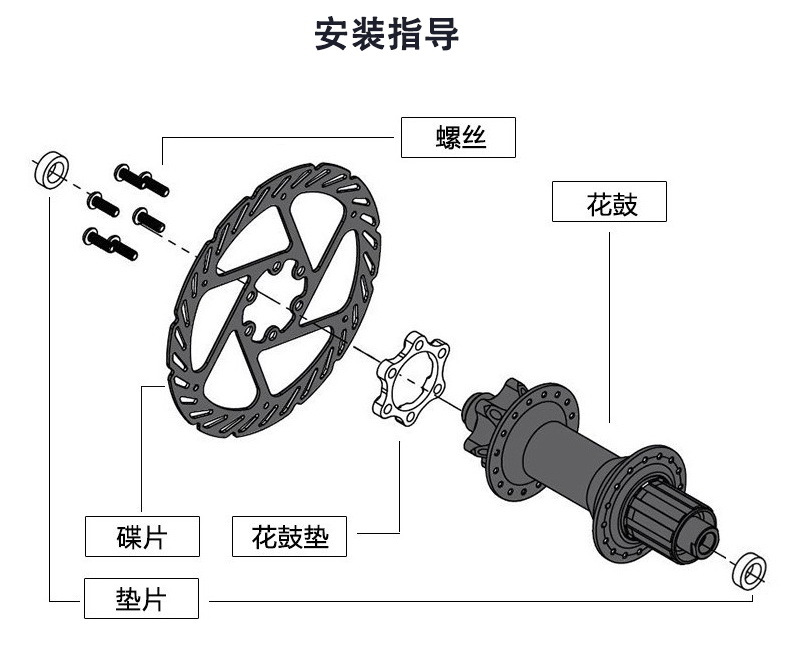 安装指导

螺丝

花鼓

碟片

花鼓垫

垫片