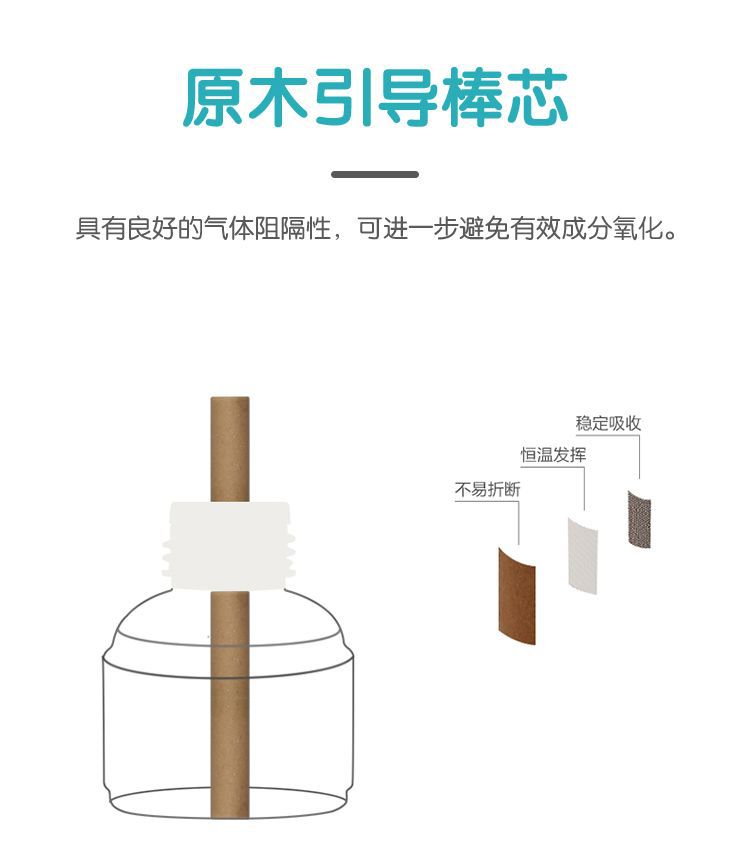 原木引导棒芯

具有良好的气体阻隔性，可进一步避免有效成分氧化。

稳定吸收

恒温发挥

不易折断