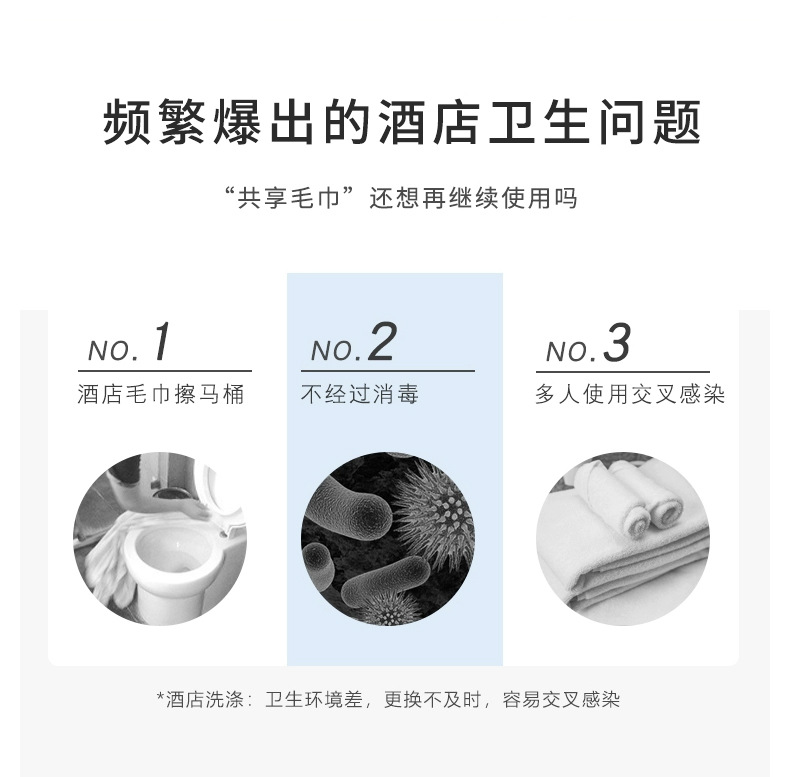 频繁爆出的酒店卫生问题

“共享毛巾”还想再继续使用吗

NO. 1
酒店毛巾擦马桶

NO. 2
不经过消毒

NO. 3
多人使用交叉感染

*酒店洗涤：卫生环境差，更换不及时，容易交叉感染