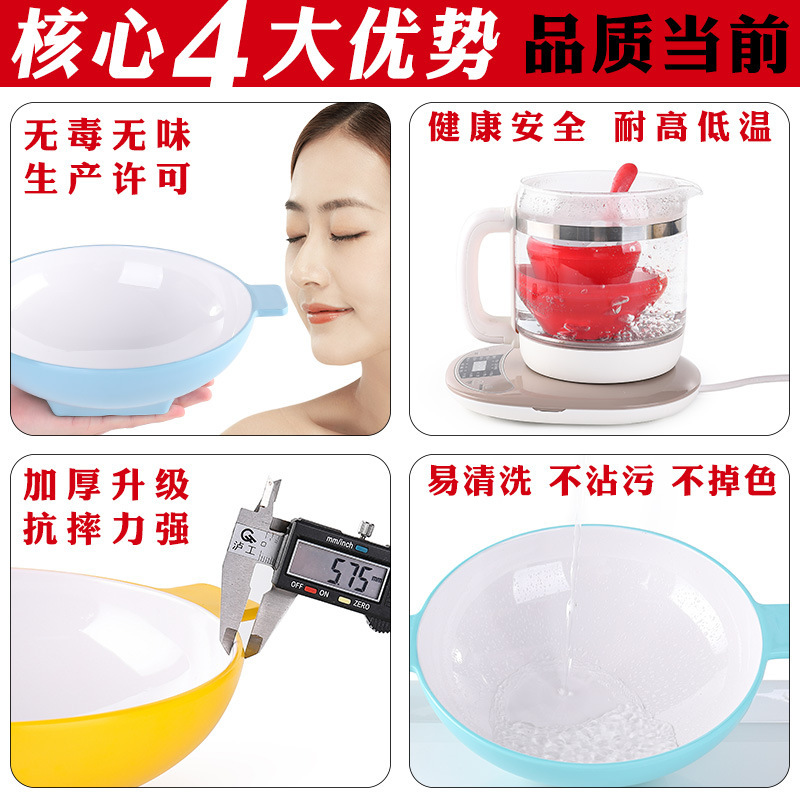 核心4大优势 品质当前

无毒无味
生产许可

健康安全 耐高低温

加厚升级
抗摔力强

沪工
mm/inch
5.75 mm
OFF ON ZERO

易清洗 不沾污 不掉色