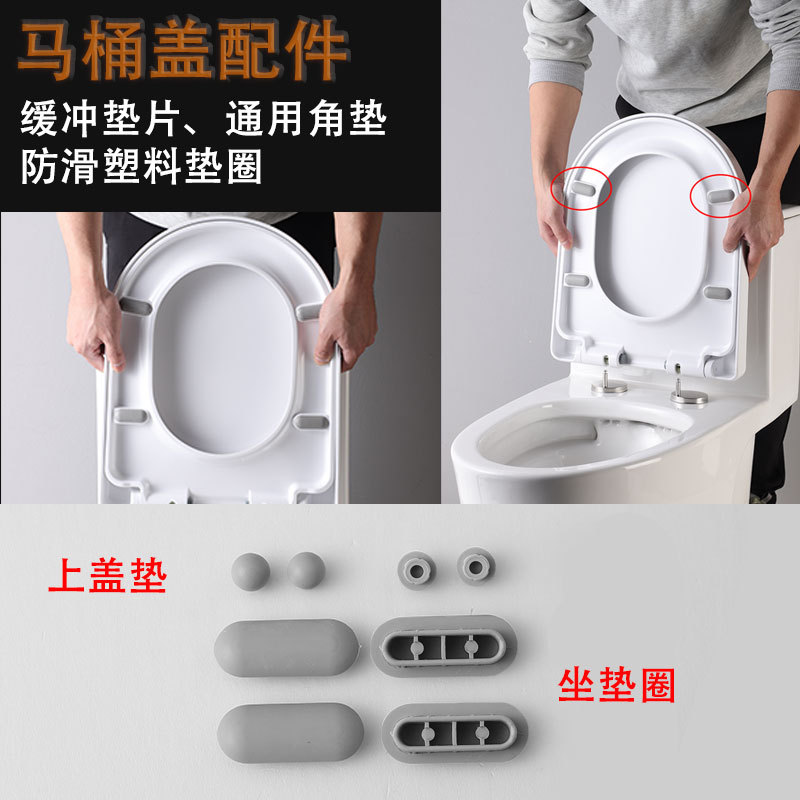 马桶盖配件
缓冲垫片、通用角垫
防滑塑料垫圈

上盖垫

坐垫圈