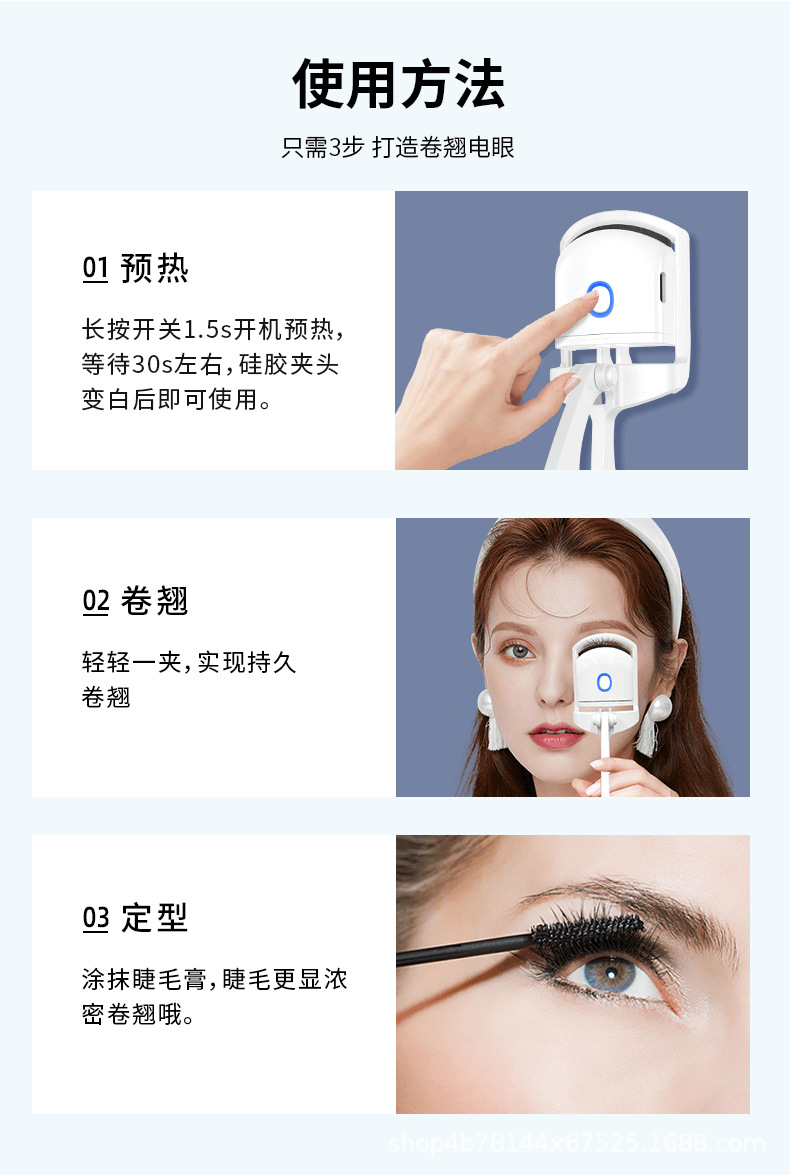 使用方法

只需3步 打造卷翘电眼

01 预热

长按开关1.5s开机预热，等待30s左右，硅胶夹头变白后即可使用。

02 卷翘

轻轻一夹，实现持久卷翘

03 定型

涂抹睫毛膏，睫毛更显浓密卷翘哦。

shop4b78144x67525.1688.com