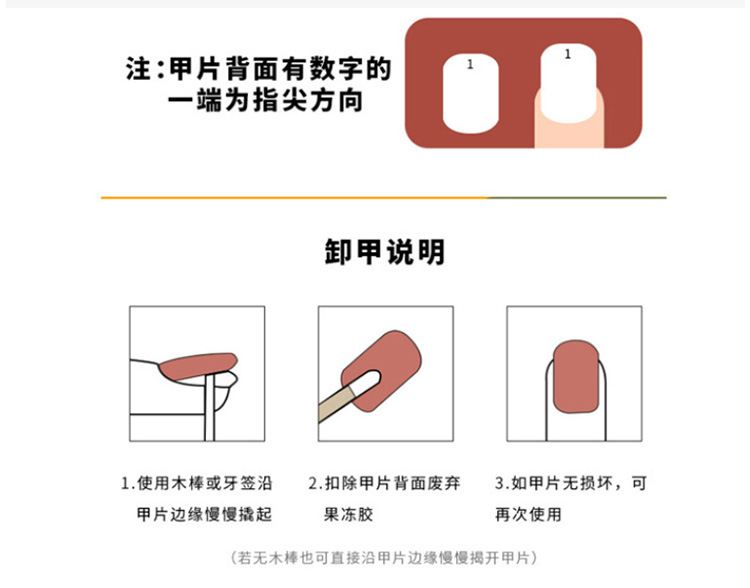 注:甲片背面有数字的一端为指尖方向

1

1

卸甲说明

1.使用木棒或牙签沿甲片边缘慢慢撬起

2.扣除甲片背面废弃果冻胶

3.如甲片无损坏，可再次使用

(若无木棒也可直接沿甲片边缘慢慢揭开甲片)