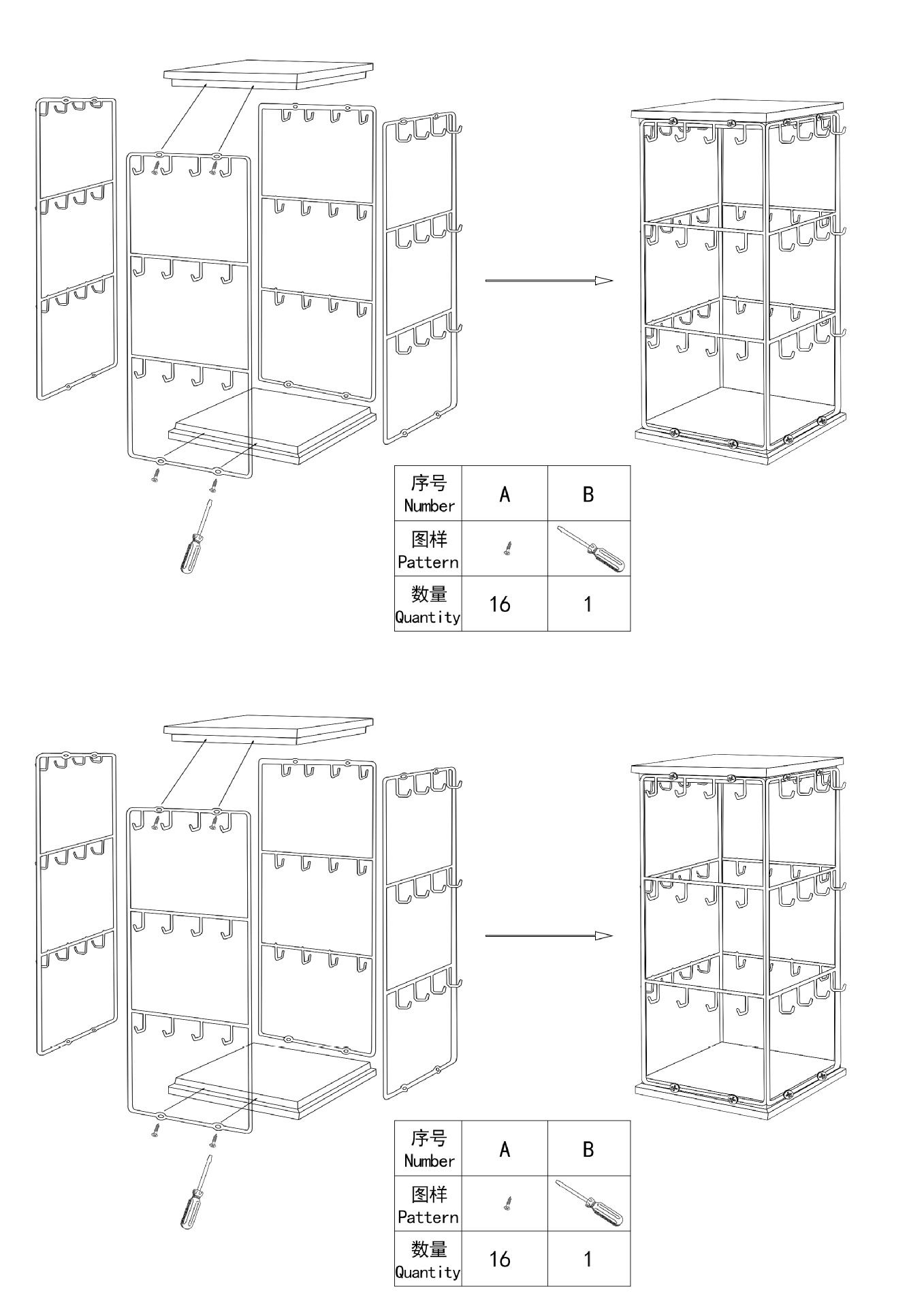 | 序号 Number | A | B |
|---|---|---|
| 图样 Pattern | | |
| 数量 Quantity | 16 | 1 |

| 序号 Number | A | B |
|---|---|---|
| 图样 Pattern | | |
| 数量 Quantity | 16 | 1 |