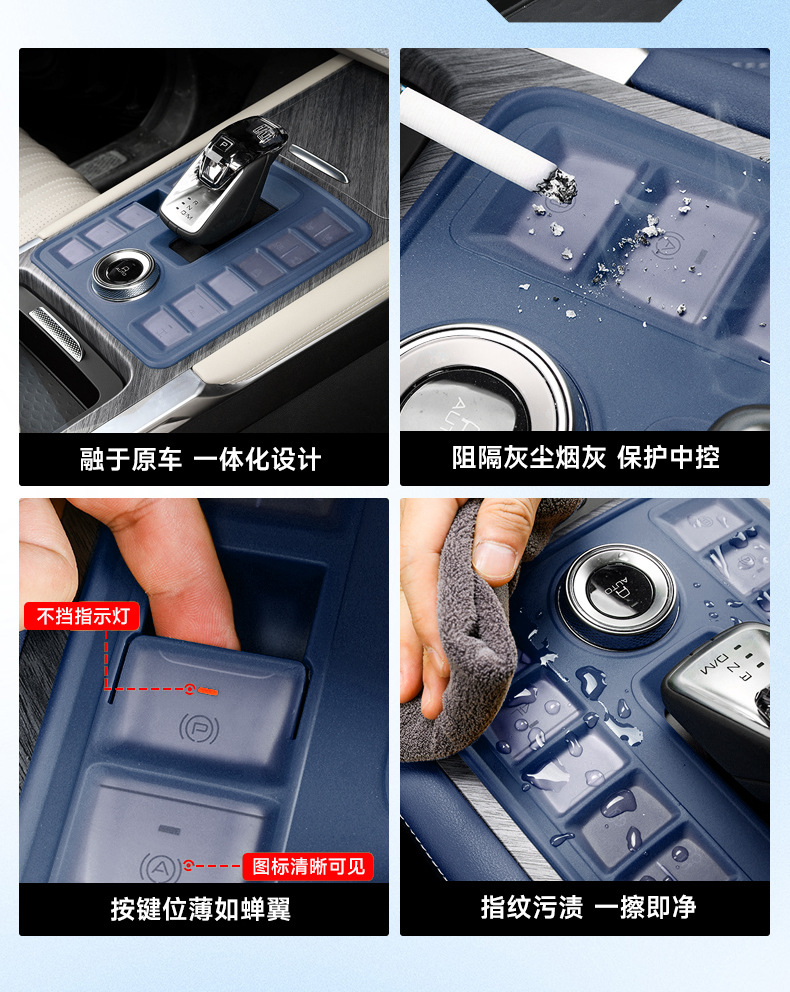 融于原车 一体化设计

阻隔灰尘烟灰 保护中控

不挡指示灯

图标清晰可见

按键位薄如蝉翼

指纹污渍 一擦即净