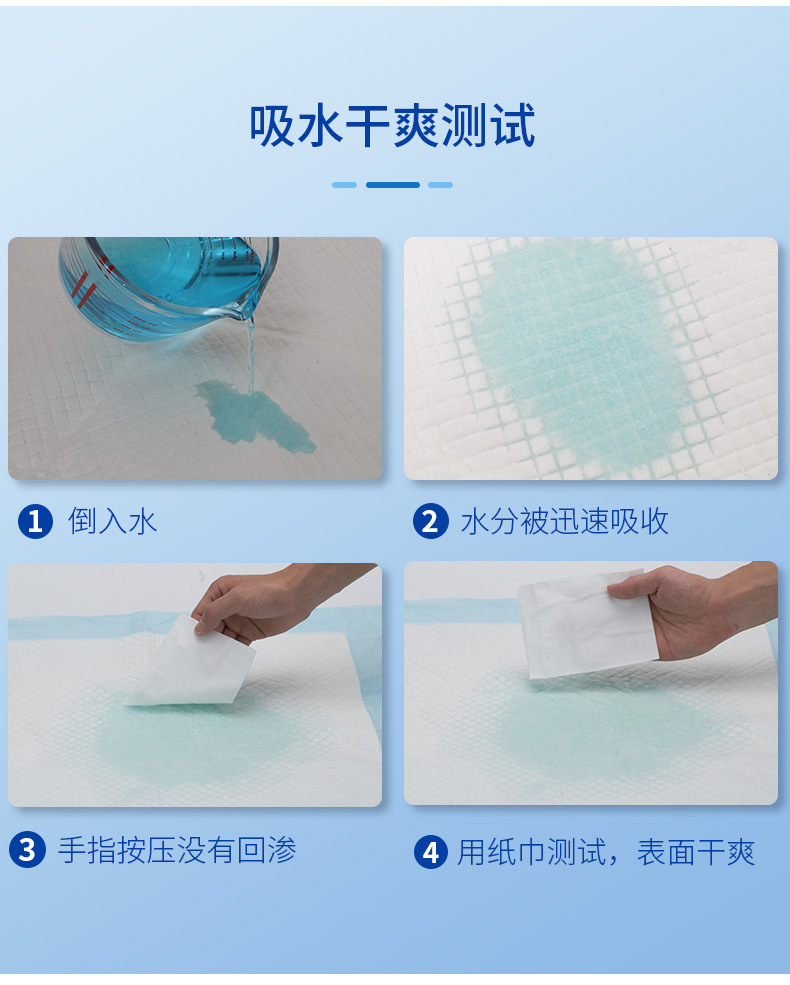 吸水干爽测试

1 倒入水

2 水分被迅速吸收

3 手指按压没有回渗

4 用纸巾测试，表面干爽