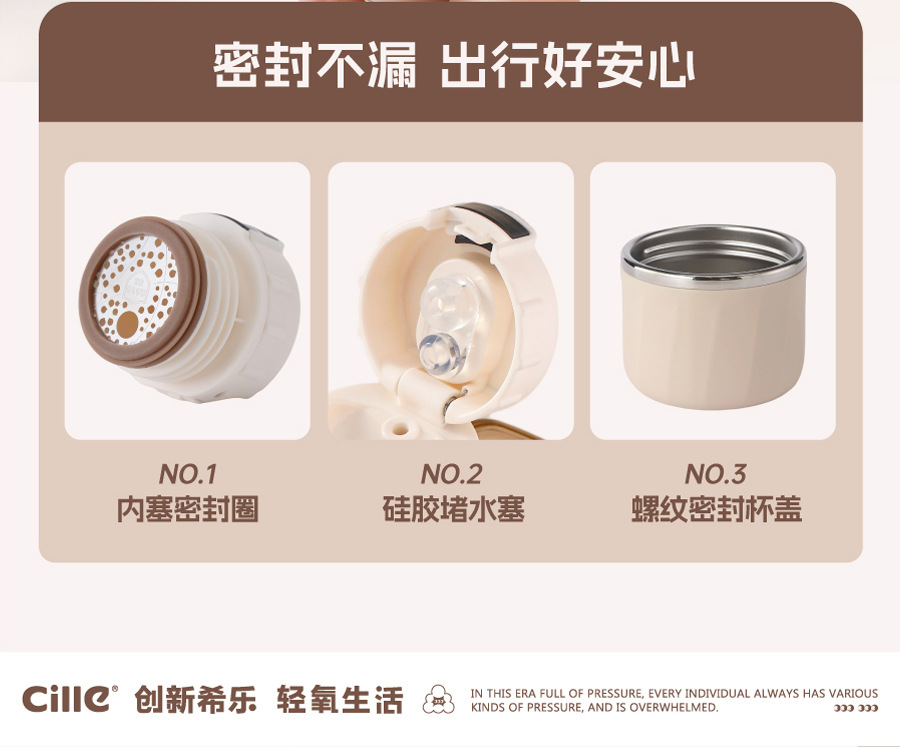 密封不漏 出行好安心

NO.1
内塞密封圈

NO.2
硅胶堵水塞

NO.3
螺纹密封杯盖

Cille® 创新希乐 轻氧生活

IN THIS ERA FULL OF PRESSURE, EVERY INDIVIDUAL ALWAYS HAS VARIOUS KINDS OF PRESSURE, AND IS OVERWHELMED.