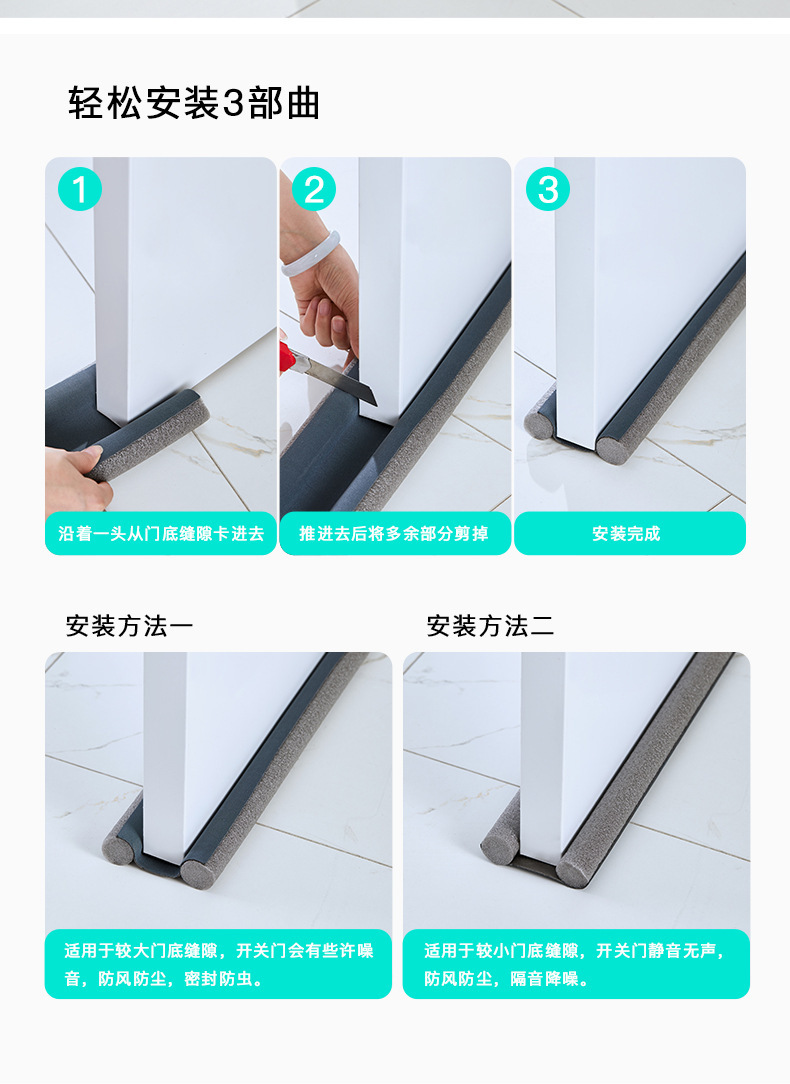 轻松安装3部曲

1

沿着一头从门底缝隙卡进去

2

推进去后将多余部分剪掉

3

安装完成

安装方法一

适用于较大门底缝隙，开关门会有些许噪音，防风防尘，密封防虫。

安装方法二

适用于较小门底缝隙，开关门静音无声，防风防尘，隔音降噪。