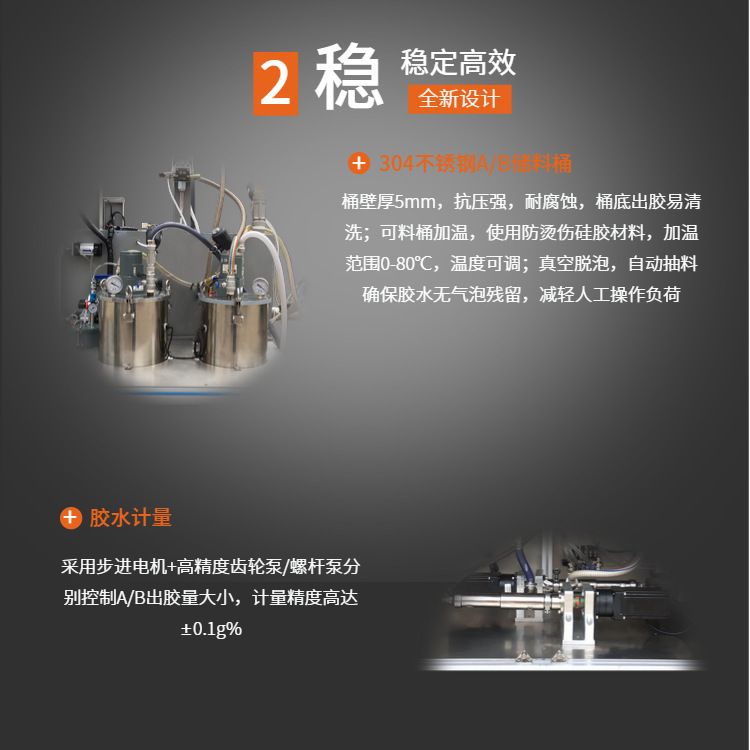 2 稳 稳定高效
全新设计

+ 304不锈钢A/B储料桶

桶壁厚5mm，抗压强，耐腐蚀，桶底出胶易清洗；可料桶加温，使用防烫伤硅胶材料，加温范围0-80℃，温度可调；真空脱泡，自动抽料确保胶水无气泡残留，减轻人工操作负荷

+ 胶水计量

采用步进电机+高精度齿轮泵/螺杆泵分别控制A/B出胶量大小，计量精度高达±0.1g%