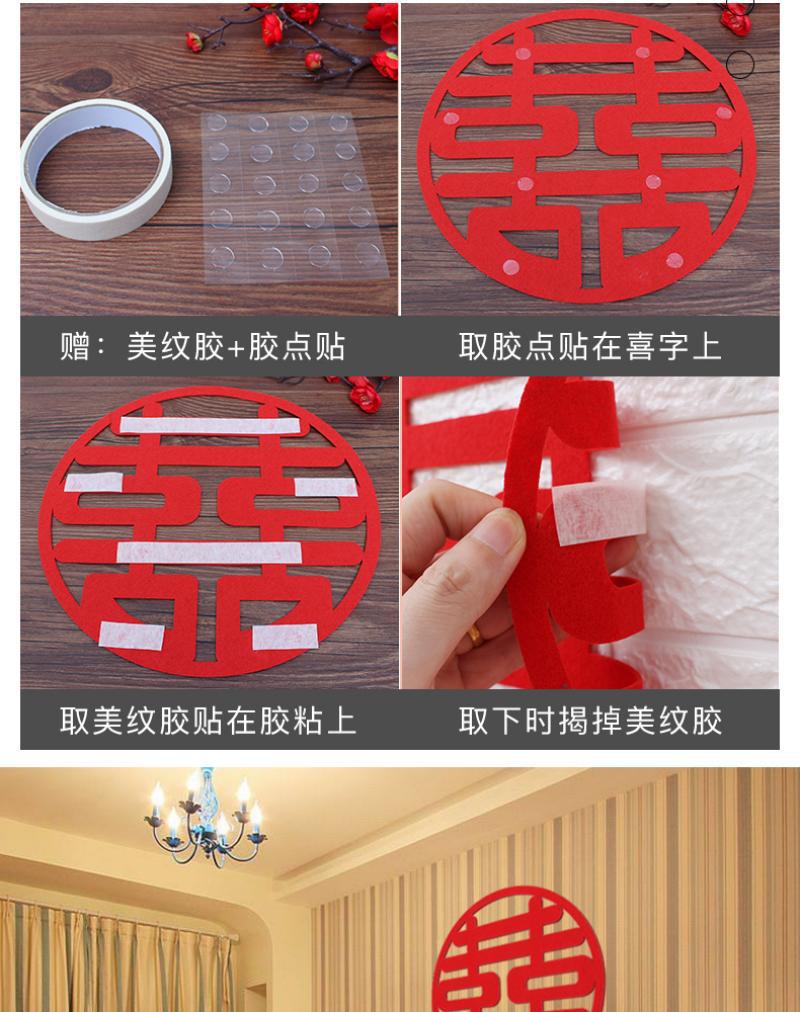 赠：美纹胶+胶点贴

取胶点贴在喜字上

取美纹胶贴在胶粘上

取下时揭掉美纹胶