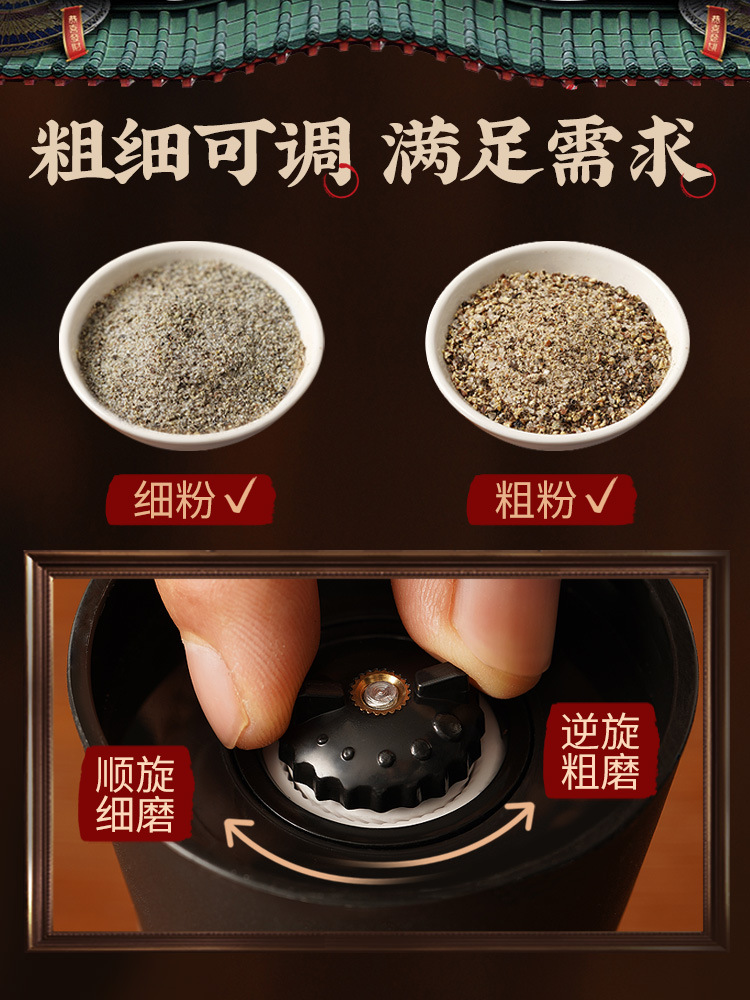 粗细可调 满足需求

细粉 ✓

粗粉 ✓

顺旋细磨

逆旋粗磨