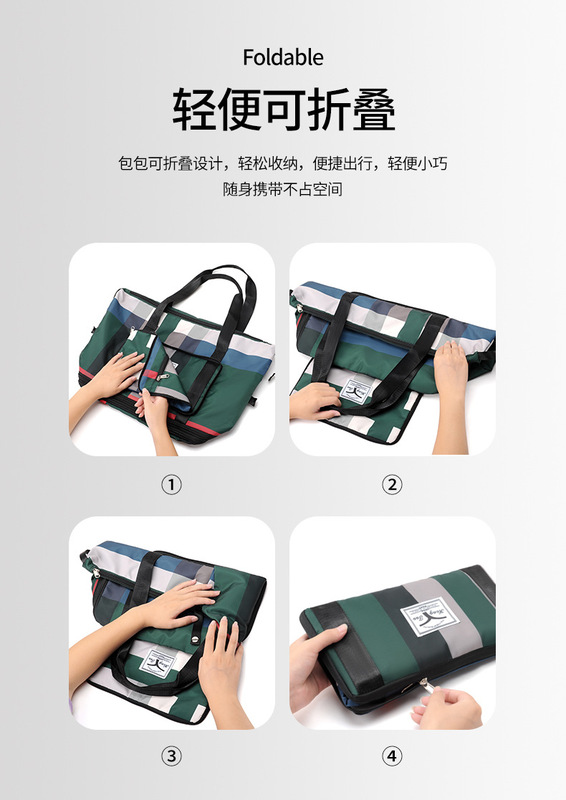 Foldable

轻便可折叠

包包可折叠设计，轻松收纳，便捷出行，轻便小巧
随身携带不占空间

①

②

③

④