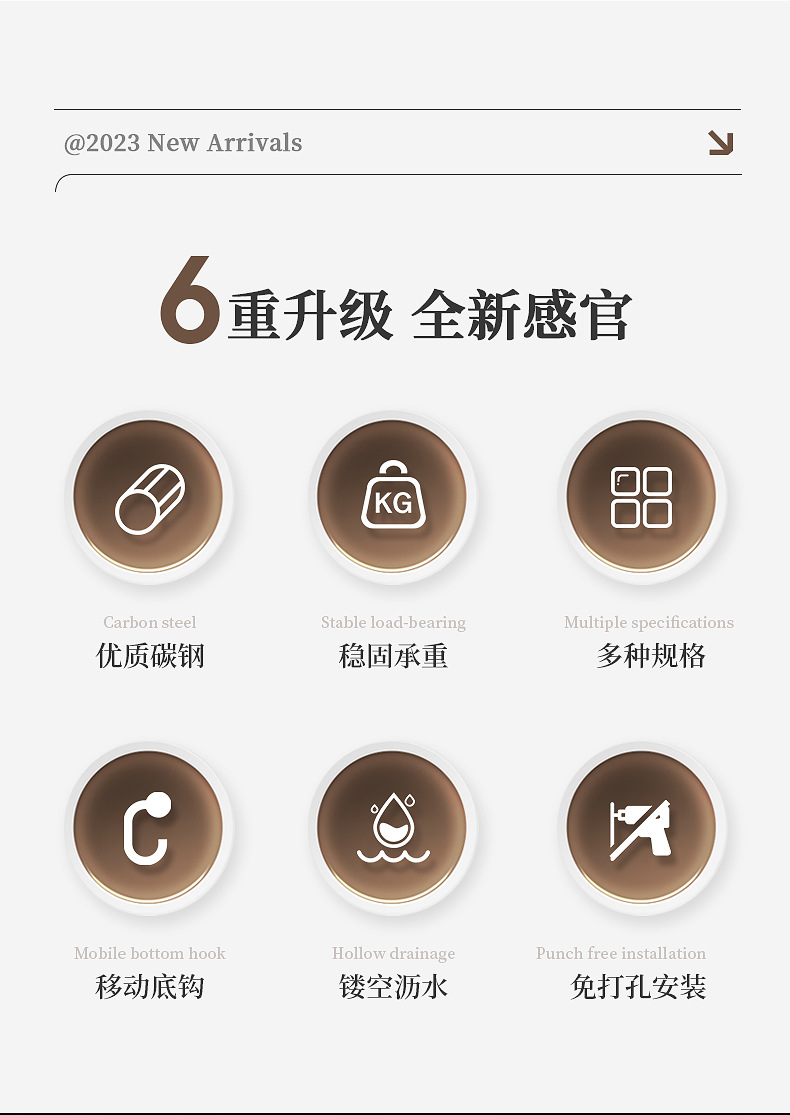 @2023 New Arrivals

6重升级 全新感官

KG

Carbon steel
优质碳钢

Stable load-bearing
稳固承重

Multiple specifications
多种规格

Mobile bottom hook
移动底钩

Hollow drainage
镂空沥水

Punch free installation
免打孔安装