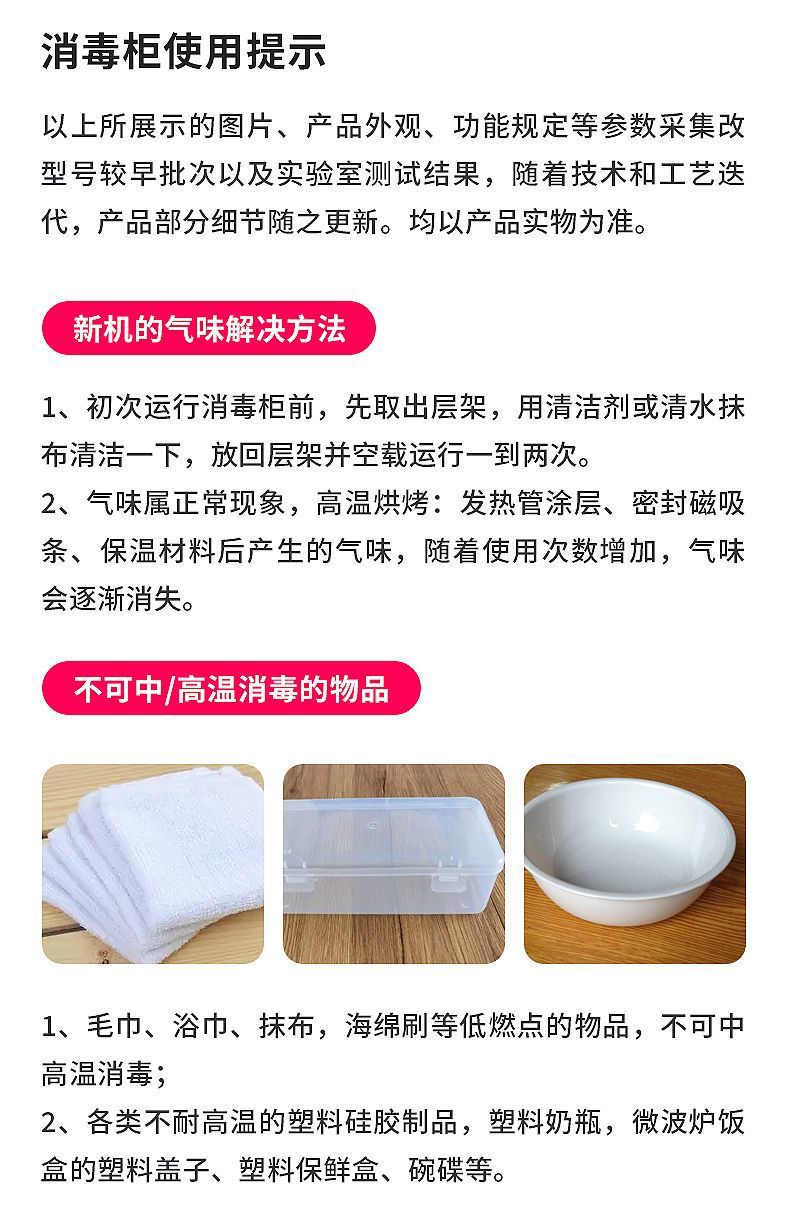 消毒柜使用提示

以上所展示的图片、产品外观、功能规定等参数采集改型号较早批次以及实验室测试结果，随着技术和工艺迭代，产品部分细节随之更新。均以产品实物为准。

新机的气味解决方法

1、初次运行消毒柜前，先取出层架，用清洁剂或清水抹布清洁一下，放回层架并空载运行一到两次。
2、气味属正常现象，高温烘烤：发热管涂层、密封磁吸条、保温材料后产生的气味，随着使用次数增加，气味会逐渐消失。

不可中/高温消毒的物品

1、毛巾、浴巾、抹布，海绵刷等低燃点的物品，不可中高温消毒；
2、各类不耐高温的塑料硅胶制品，塑料奶瓶，微波炉饭盒的塑料盖子、塑料保鲜盒、碗碟等。