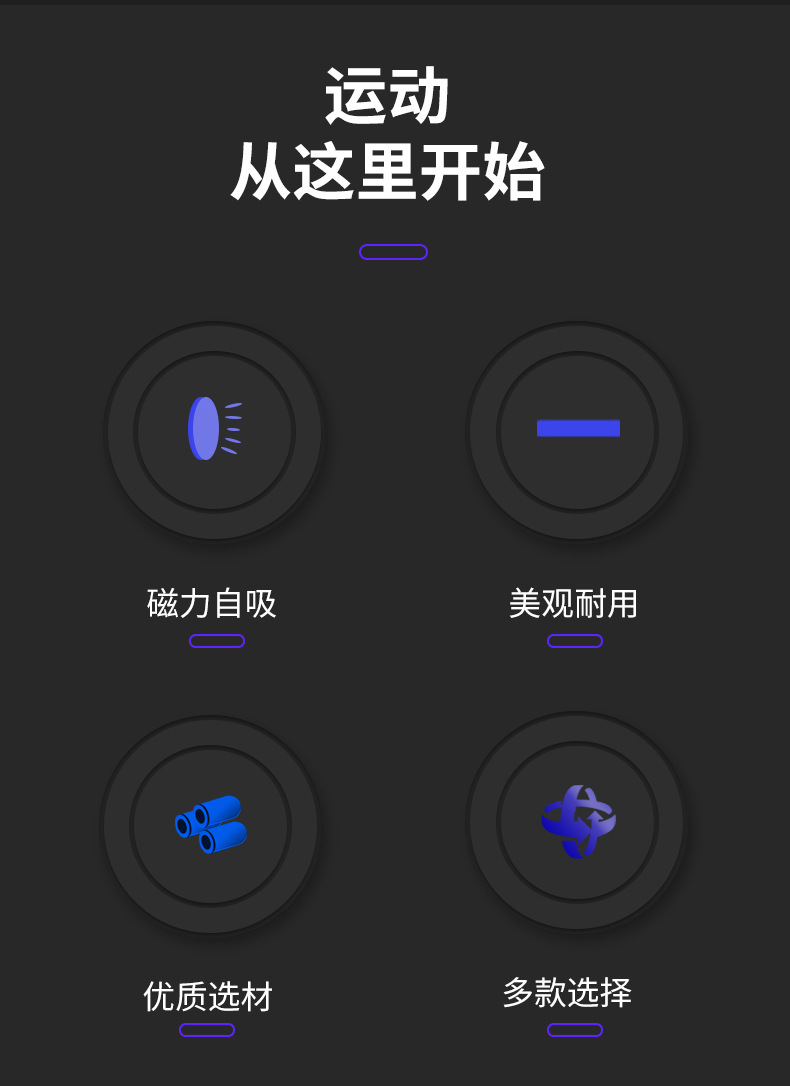 运动
从这里开始

磁力自吸

美观耐用

优质选材

多款选择