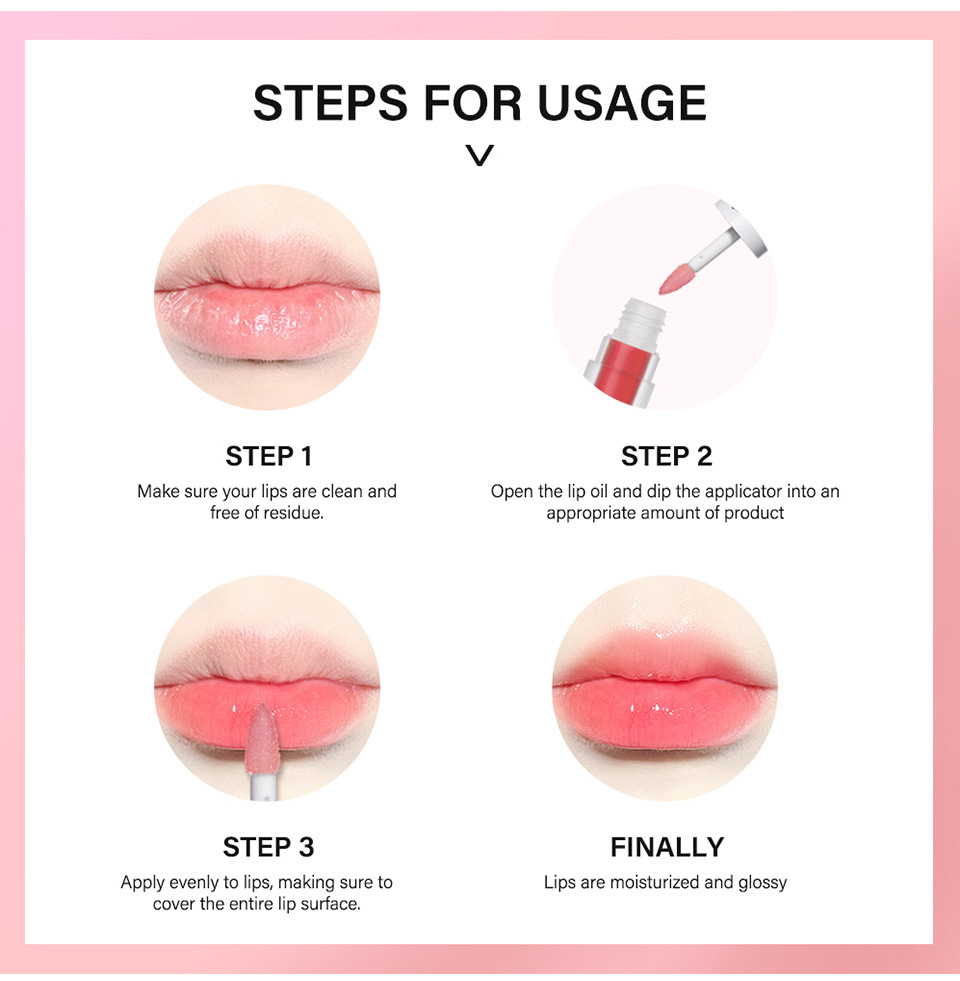 STEPS FOR USAGE

STEP 1
Make sure your lips are clean and free of residue.

STEP 2
Open the lip oil and dip the applicator into an appropriate amount of product

STEP 3
Apply evenly to lips, making sure to cover the entire lip surface.

FINALLY
Lips are moisturized and glossy