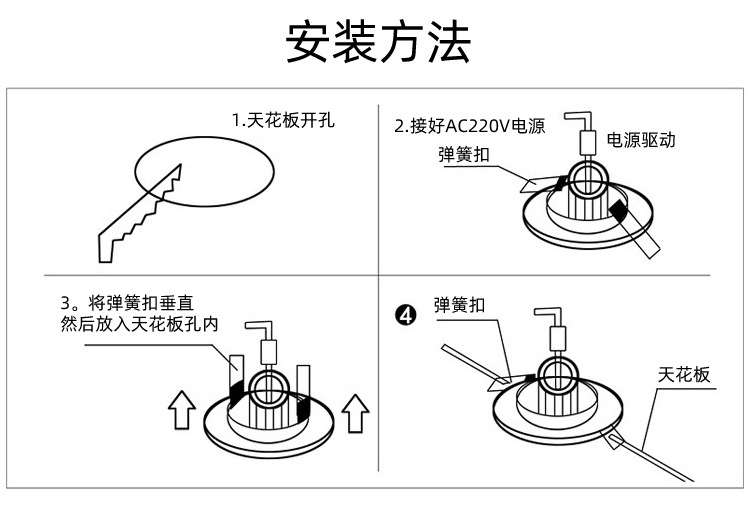 安装方法

1.天花板开孔

2.接好AC220V电源

电源驱动

弹簧扣

3。将弹簧扣垂直
然后放入天花板孔内

❹ 弹簧扣

天花板