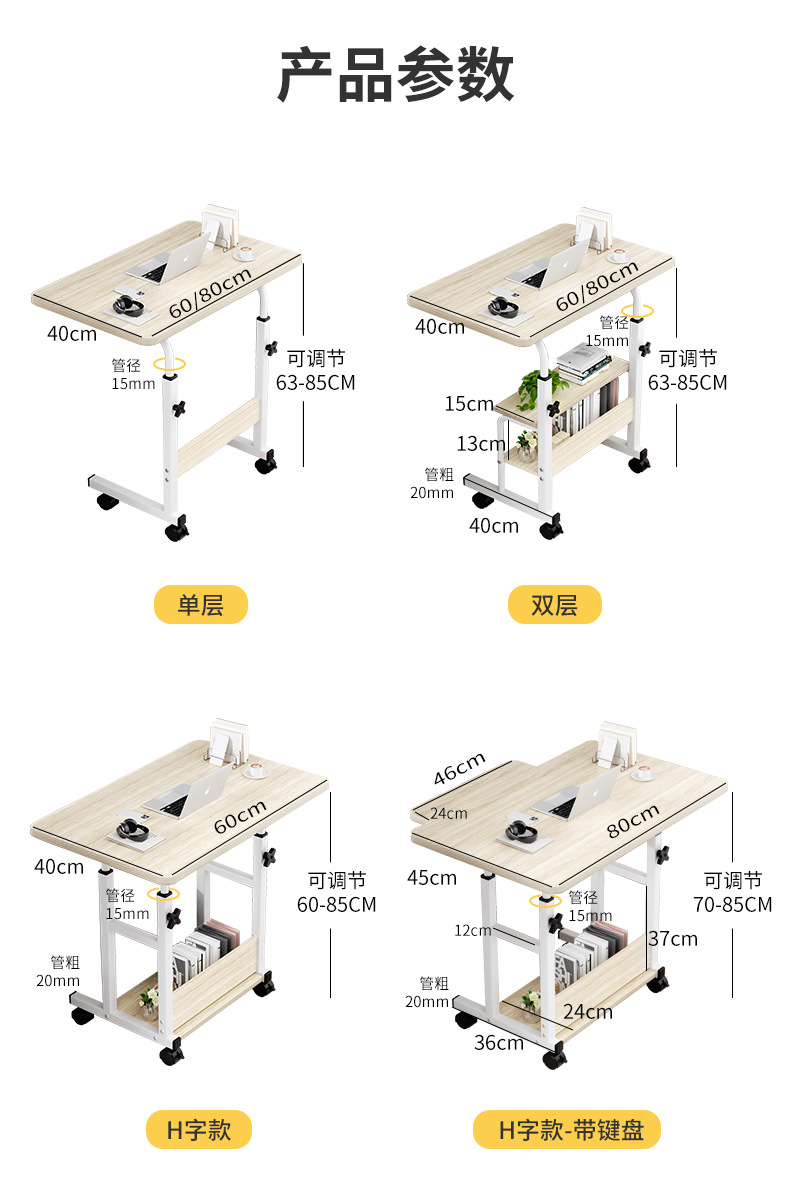 产品参数

60/80cm
40cm
管径
15mm
可调节
63-85CM

单层

60/80cm
40cm
管径
15mm
可调节
63-85CM
15cm
13cm
管粗
20mm
40cm

双层

60cm
40cm
管径
15mm
可调节
60-85CM
管粗
20mm

H字款

46cm
24cm
80cm
45cm
管径
15mm
可调节
70-85CM
12cm
37cm
管粗
20mm
24cm
36cm

H字款-带键盘