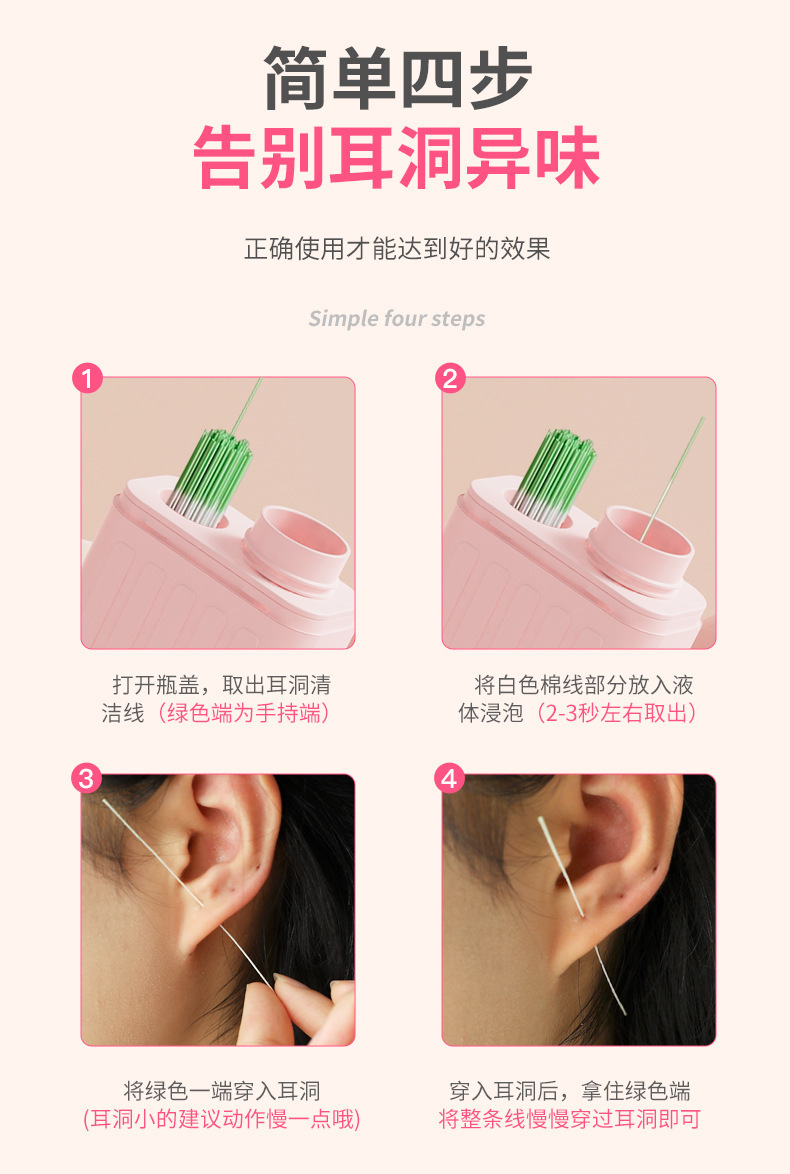 简单四步
告别耳洞异味

正确使用才能达到好的效果

Simple four steps

1

打开瓶盖，取出耳洞清洁线（绿色端为手持端）

2

将白色棉线部分放入液体浸泡（2-3秒左右取出）

3

将绿色一端穿入耳洞
(耳洞小的建议动作慢一点哦)

4

穿入耳洞后，拿住绿色端
将整条线慢慢穿过耳洞即可