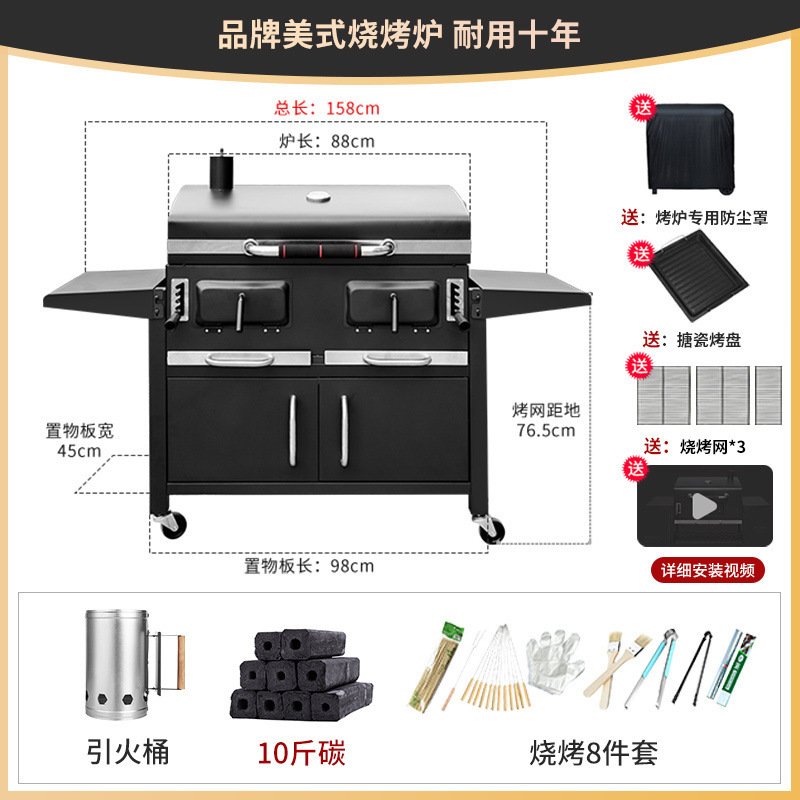 品牌美式烧烤炉 耐用十年

总长：158cm

炉长：88cm

置物板宽
45cm

烤网距地
76.5cm

置物板长：98cm

送

送：烤炉专用防尘罩

送

送：搪瓷烤盘

送

送：烧烤网*3

送

详细安装视频

引火桶

10斤碳

烧烤8件套