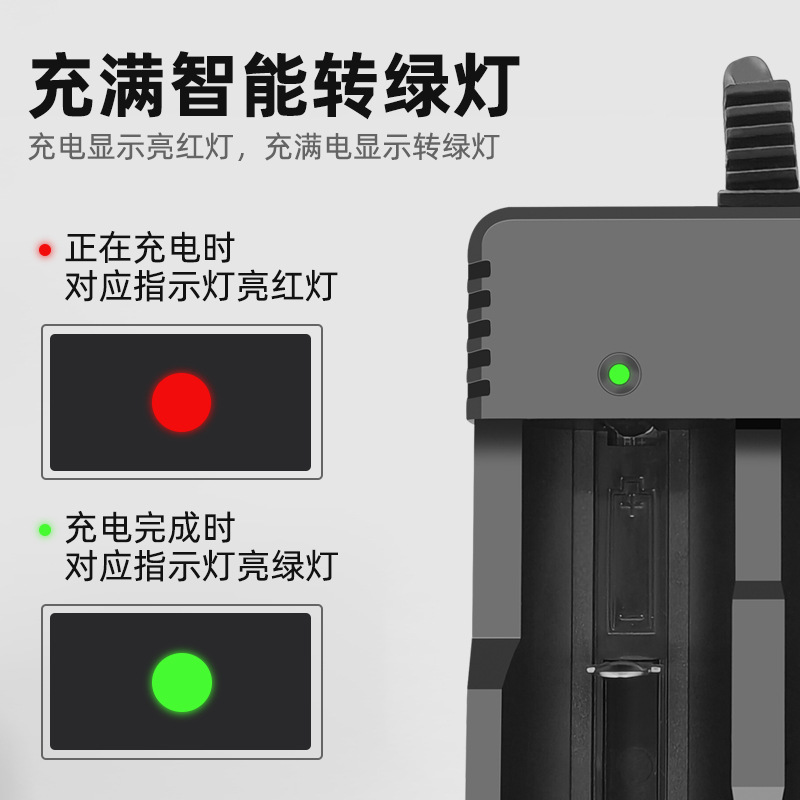 充满智能转绿灯
充电显示亮红灯，充满电显示转绿灯

正在充电时
对应指示灯亮红灯

充电完成时
对应指示灯亮绿灯