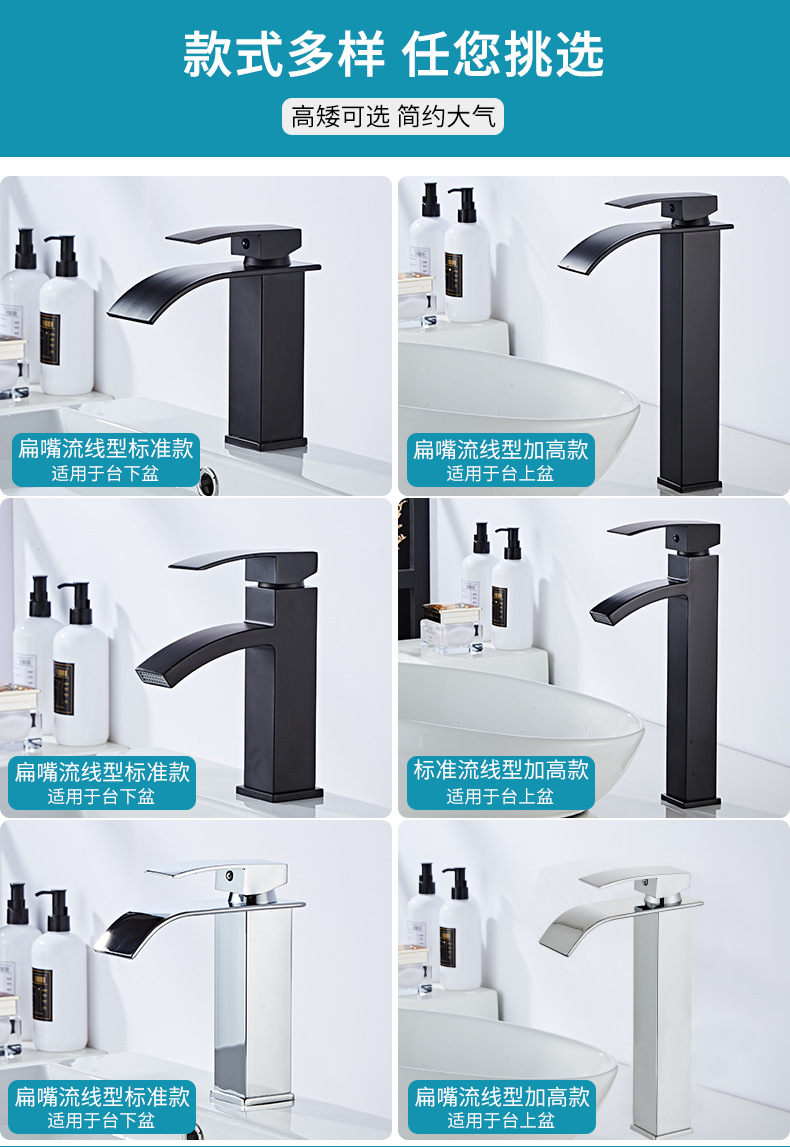 款式多样 任您挑选

高矮可选 简约大气

扁嘴流线型标准款
适用于台下盆

扁嘴流线型加高款
适用于台上盆

扁嘴流线型标准款
适用于台下盆

标准流线型加高款
适用于台上盆

扁嘴流线型标准款
适用于台下盆

扁嘴流线型加高款
适用于台上盆