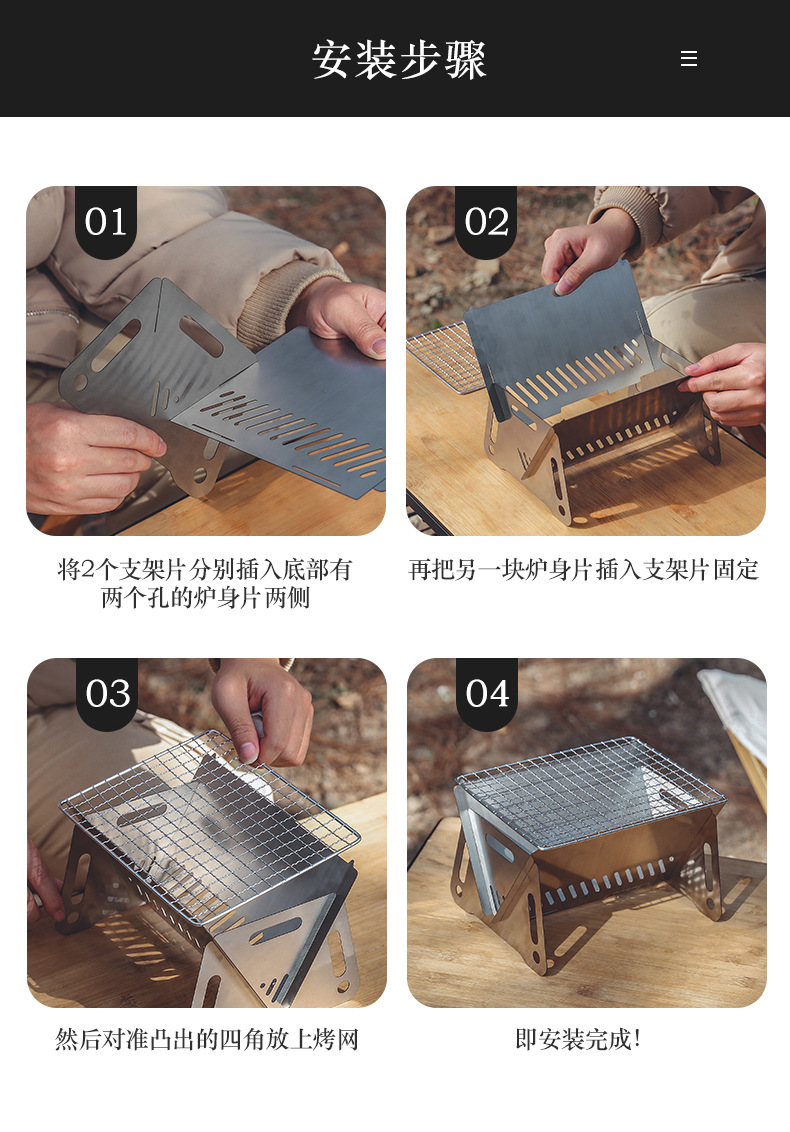 安装步骤

01

将2个支架片分别插入底部有两个孔的炉身片两侧

02

再把另一块炉身片插入支架片固定

03

然后对准凸出的四角放上烤网

04

即安装完成!