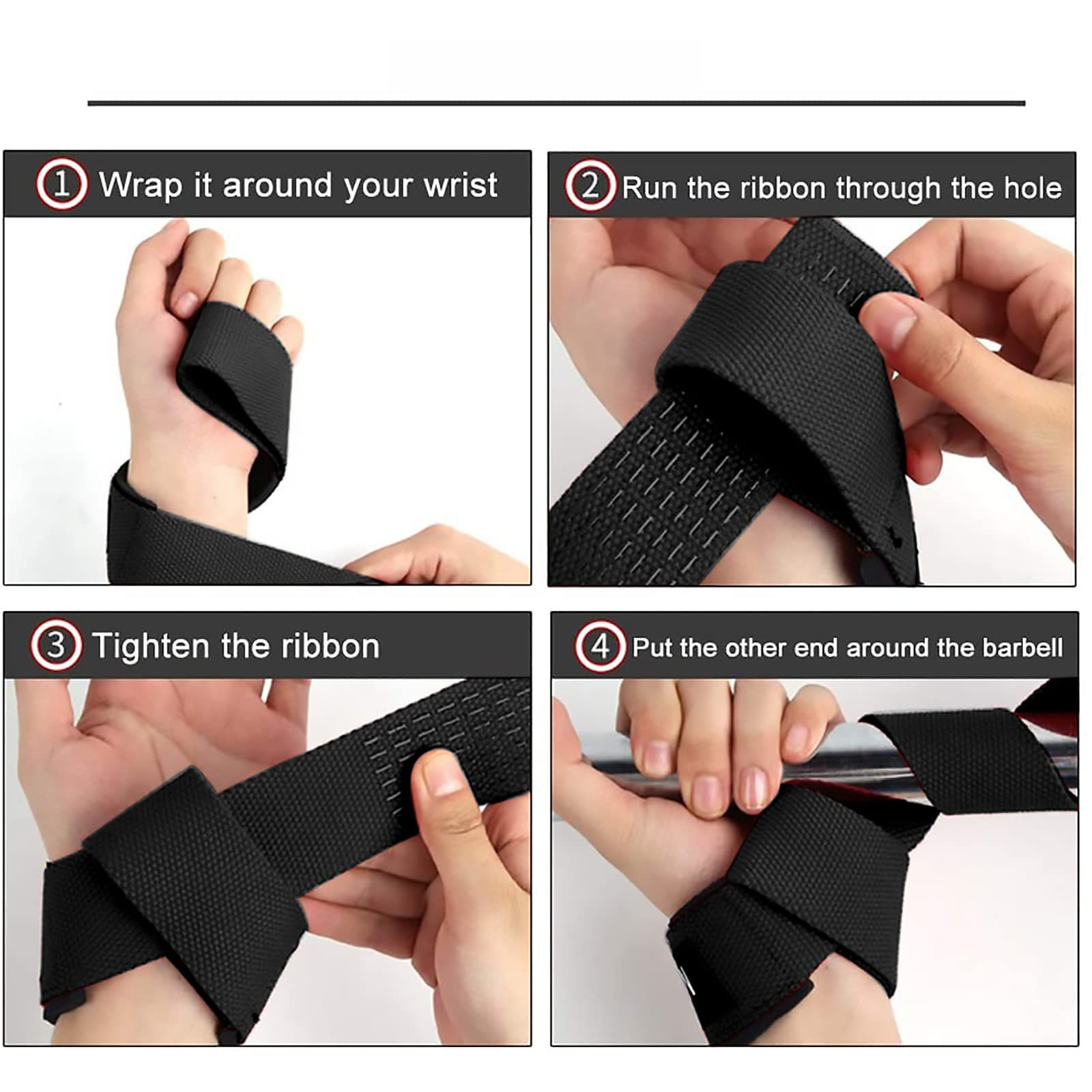 1 Wrap it around your wrist

2 Run the ribbon through the hole

3 Tighten the ribbon

4 Put the other end around the barbell