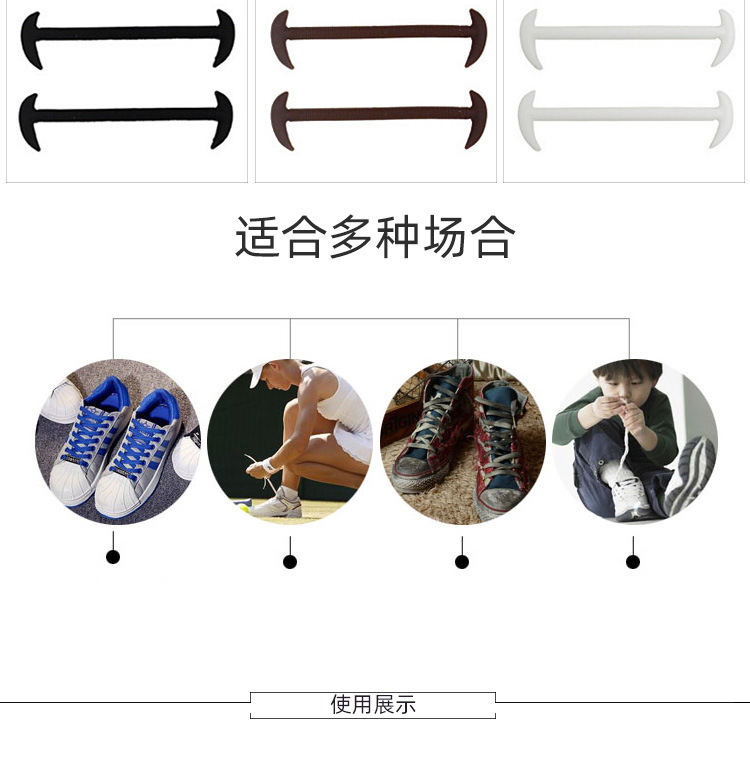 适合多种场合

使用展示