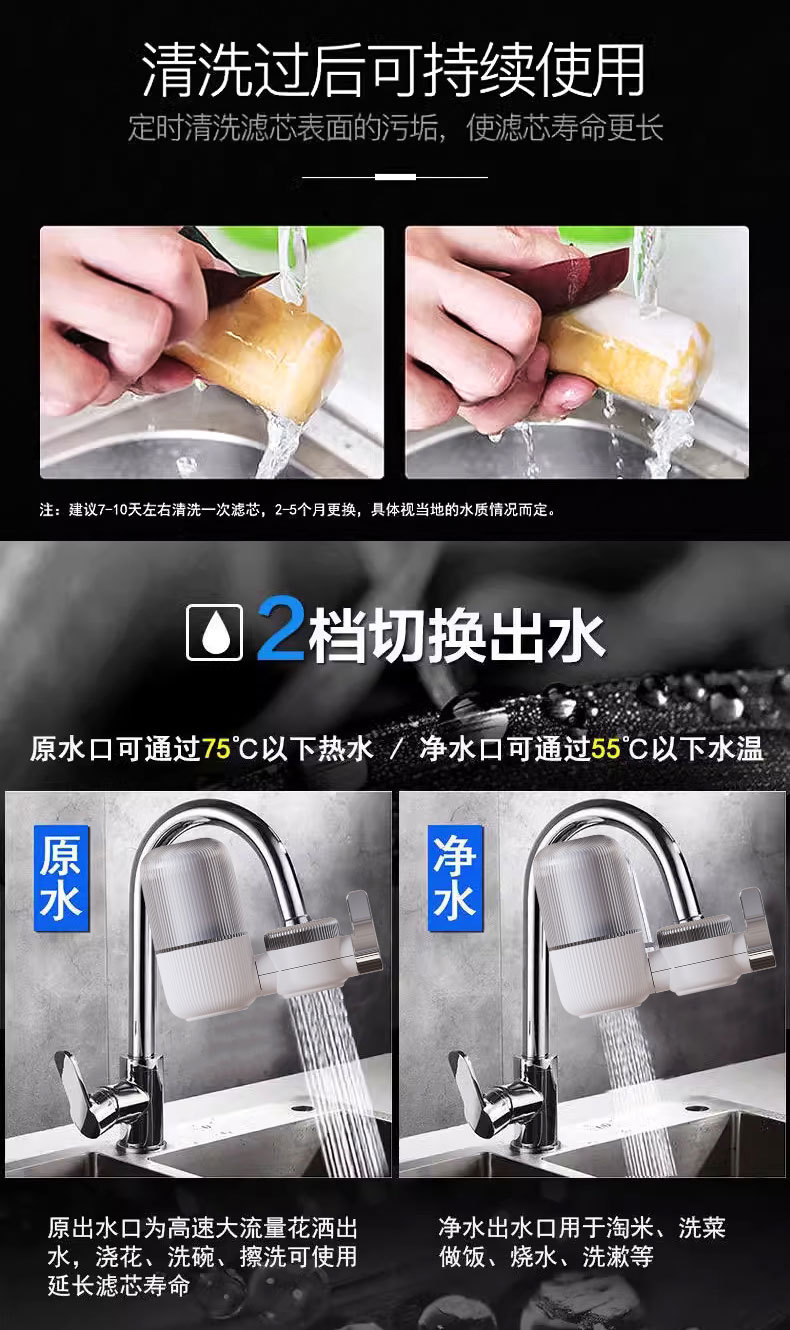 清洗过后可持续使用

定时清洗滤芯表面的污垢，使滤芯寿命更长

注：建议7-10天左右清洗一次滤芯，2-5个月更换，具体视当地的水质情况而定。

2档切换出水

原水口可通过75℃以下热水 / 净水口可通过55℃以下水温

原水

净水

原出水口为高速大流量花洒出水，浇花、洗碗、擦洗可使用延长滤芯寿命

净水出水口用于淘米、洗菜做饭、烧水、洗漱等