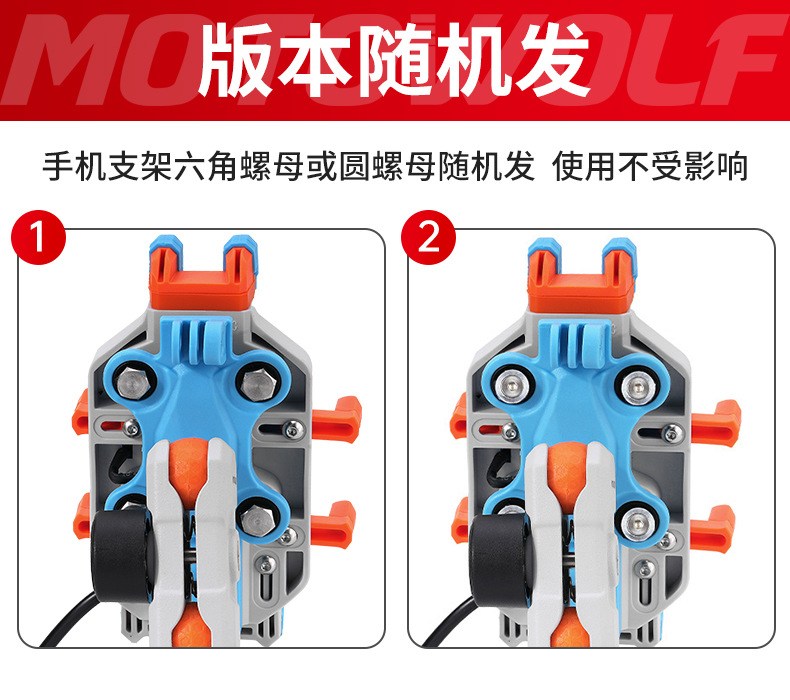 MOTOWOLF
版本随机发

手机支架六角螺母或圆螺母随机发 使用不受影响

1

2