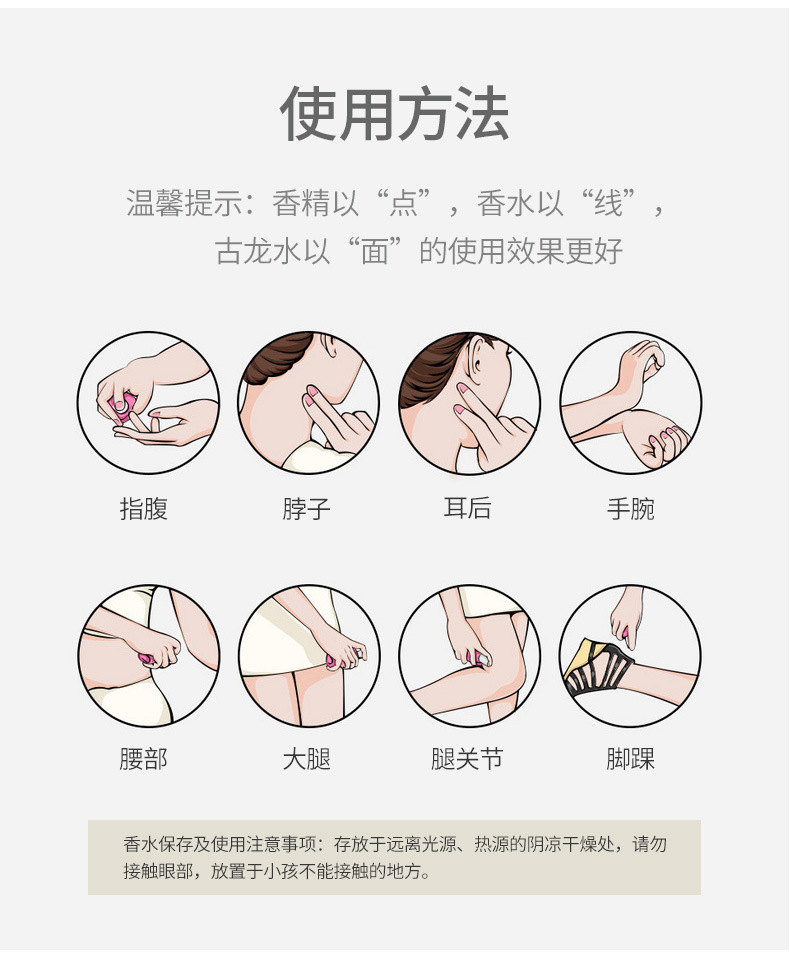 使用方法

温馨提示：香精以“点”，香水以“线”，古龙水以“面”的使用效果更好

指腹

脖子

耳后

手腕

腰部

大腿

腿关节

脚踝

香水保存及使用注意事项：存放于远离光源、热源的阴凉干燥处，请勿接触眼部，放置于小孩不能接触的地方。