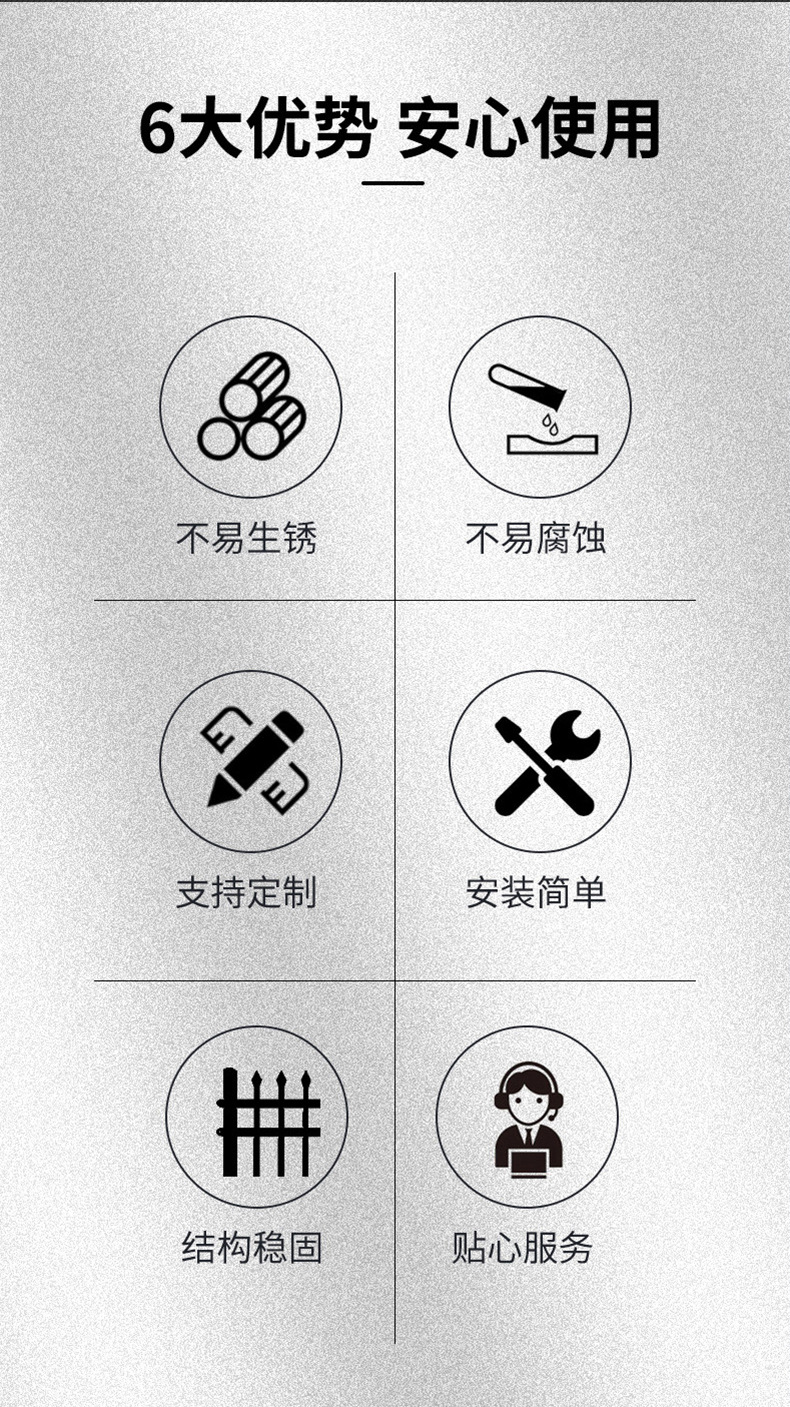 6大优势 安心使用

不易生锈

不易腐蚀

支持定制

安装简单

结构稳固

贴心服务