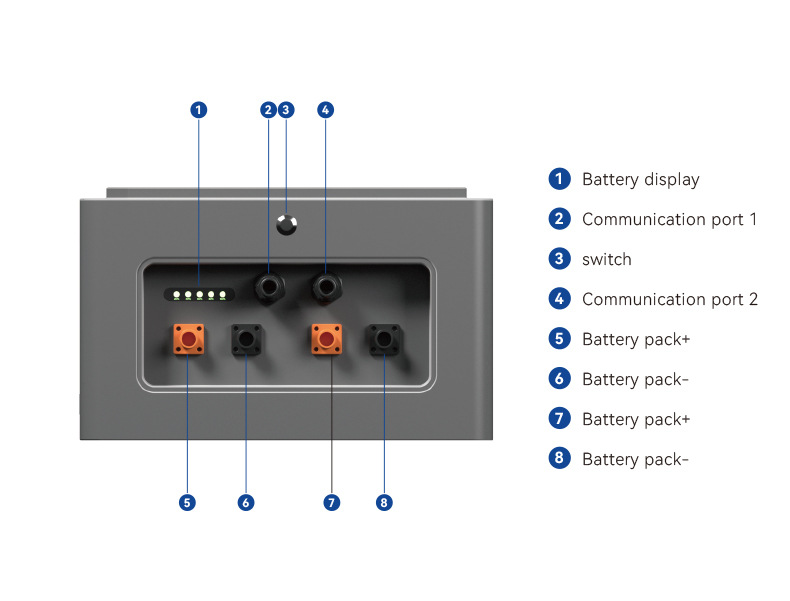 1
2 3
4
5
6
7
8

1 Battery display
2 Communication port 1
3 switch
4 Communication port 2
5 Battery pack+
6 Battery pack-
7 Battery pack+
8 Battery pack-