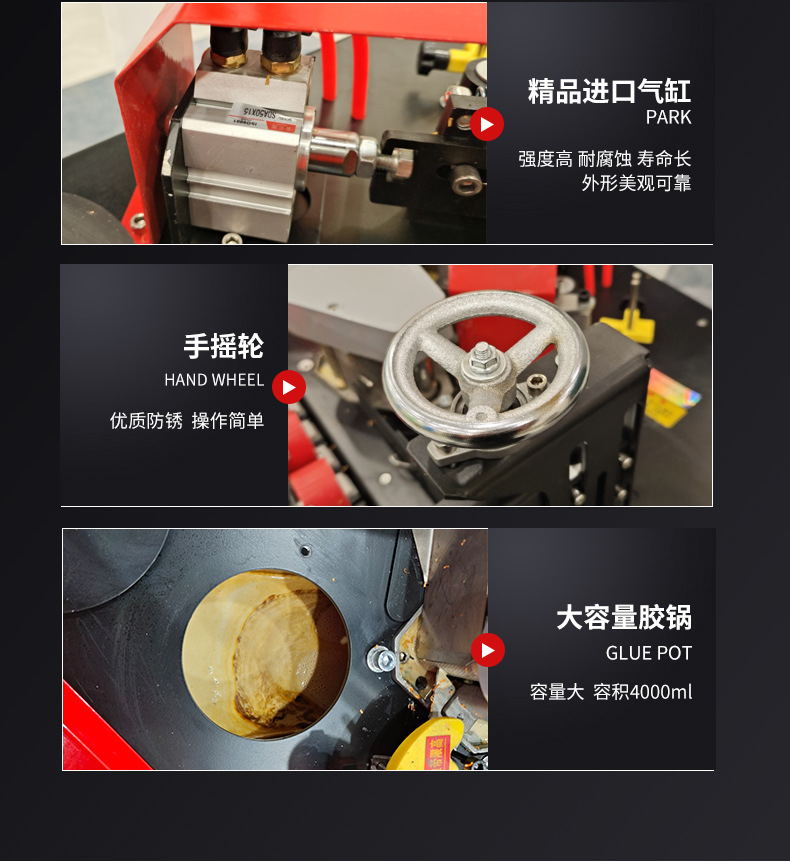 SDA50X15

精品进口气缸
PARK

强度高 耐腐蚀 寿命长
外形美观可靠

手摇轮
HAND WHEEL

优质防锈 操作简单

大容量胶锅
GLUE POT

容量大 容积4000ml