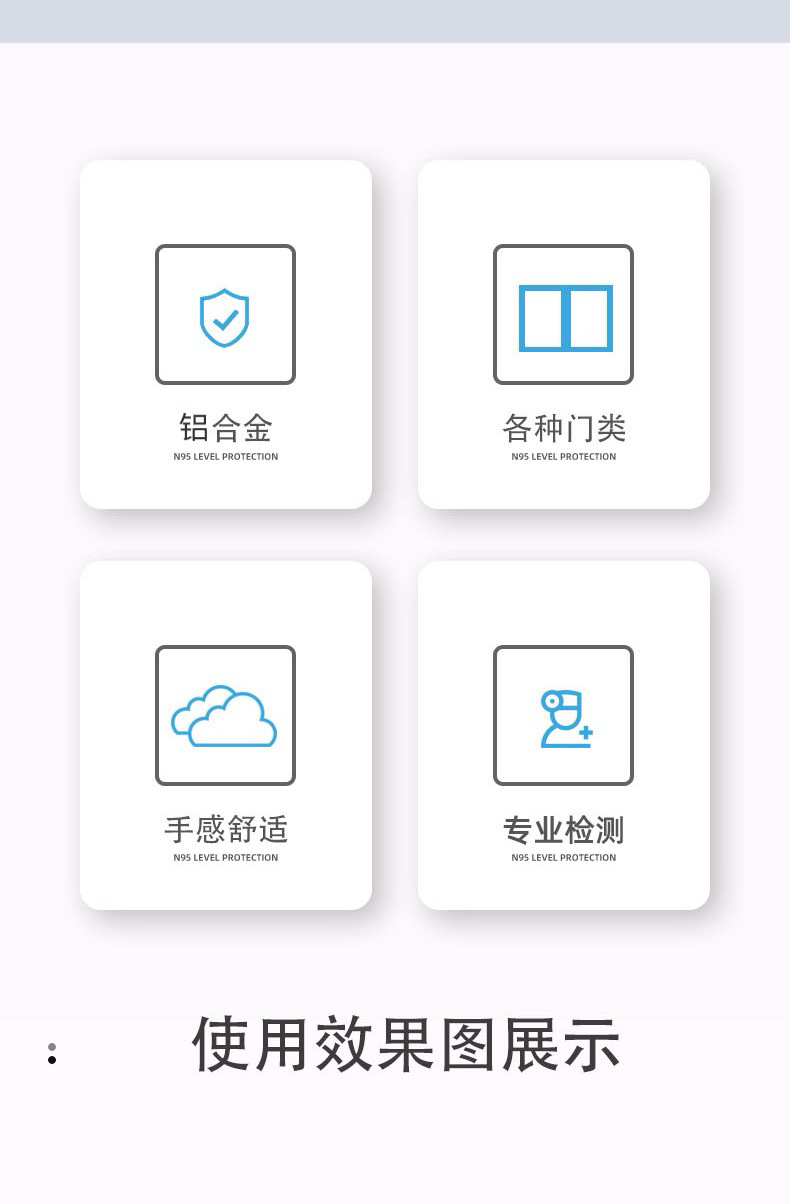 铝合金
N95 LEVEL PROTECTION

各种门类
N95 LEVEL PROTECTION

手感舒适
N95 LEVEL PROTECTION

专业检测
N95 LEVEL PROTECTION

使用效果图展示