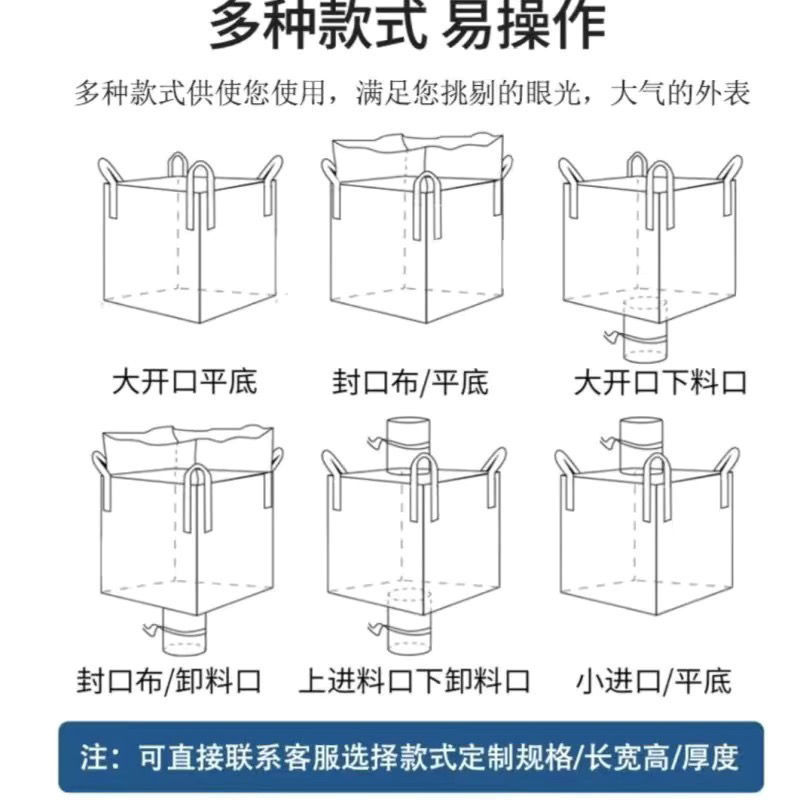 多种款式 易操作

多种款式供使您使用，满足您挑剔的眼光，大气的外表

大开口平底

封口布/平底

大开口下料口

封口布/卸料口

上进料口下卸料口

小进口/平底

注：可直接联系客服选择款式定制规格/长宽高/厚度