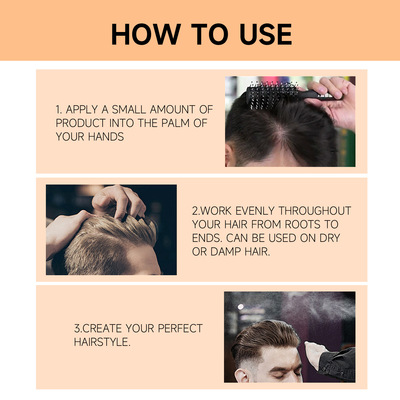 HOW TO USE

1. APPLY A SMALL AMOUNT OF PRODUCT INTO THE PALM OF YOUR HANDS

2.WORK EVENLY THROUGHOUT YOUR HAIR FROM ROOTS TO ENDS. CAN BE USED ON DRY OR DAMP HAIR.

3.CREATE YOUR PERFECT HAIRSTYLE.