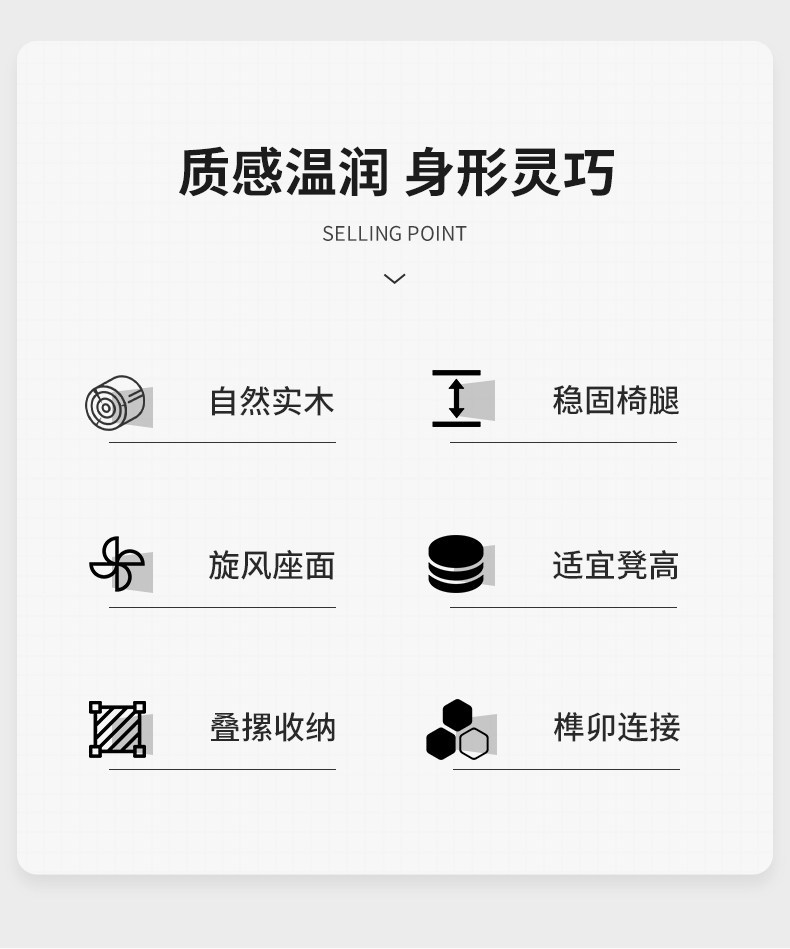 质感温润 身形灵巧

SELLING POINT

自然实木

稳固椅腿

旋风座面

适宜凳高

叠摞收纳

榫卯连接