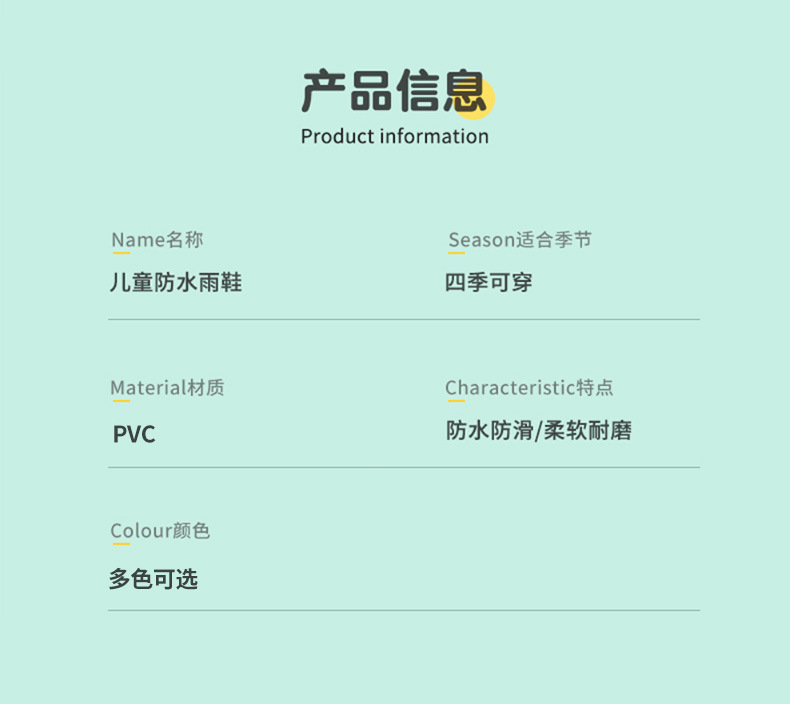 产品信息
Product information

Name名称
儿童防水雨鞋

Season适合季节
四季可穿

Material材质
PVC

Characteristic特点
防水防滑/柔软耐磨

Colour颜色
多色可选