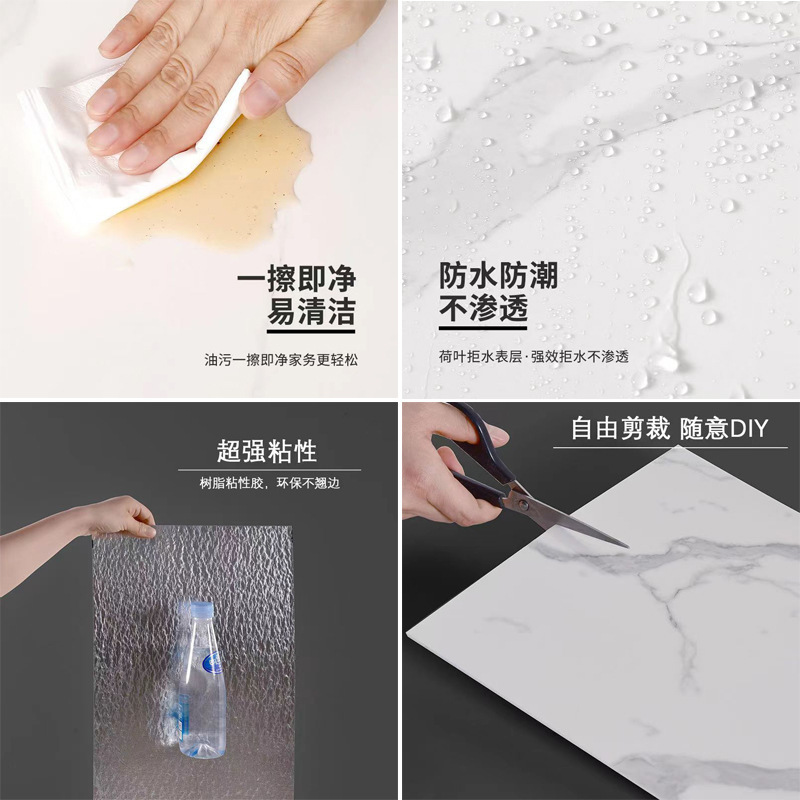 一擦即净
易清洁

油污一擦即净家务更轻松

防水防潮
不渗透

荷叶拒水表层·强效拒水不渗透

超强粘性

树脂粘性胶，环保不翘边

自由剪裁 随意DIY