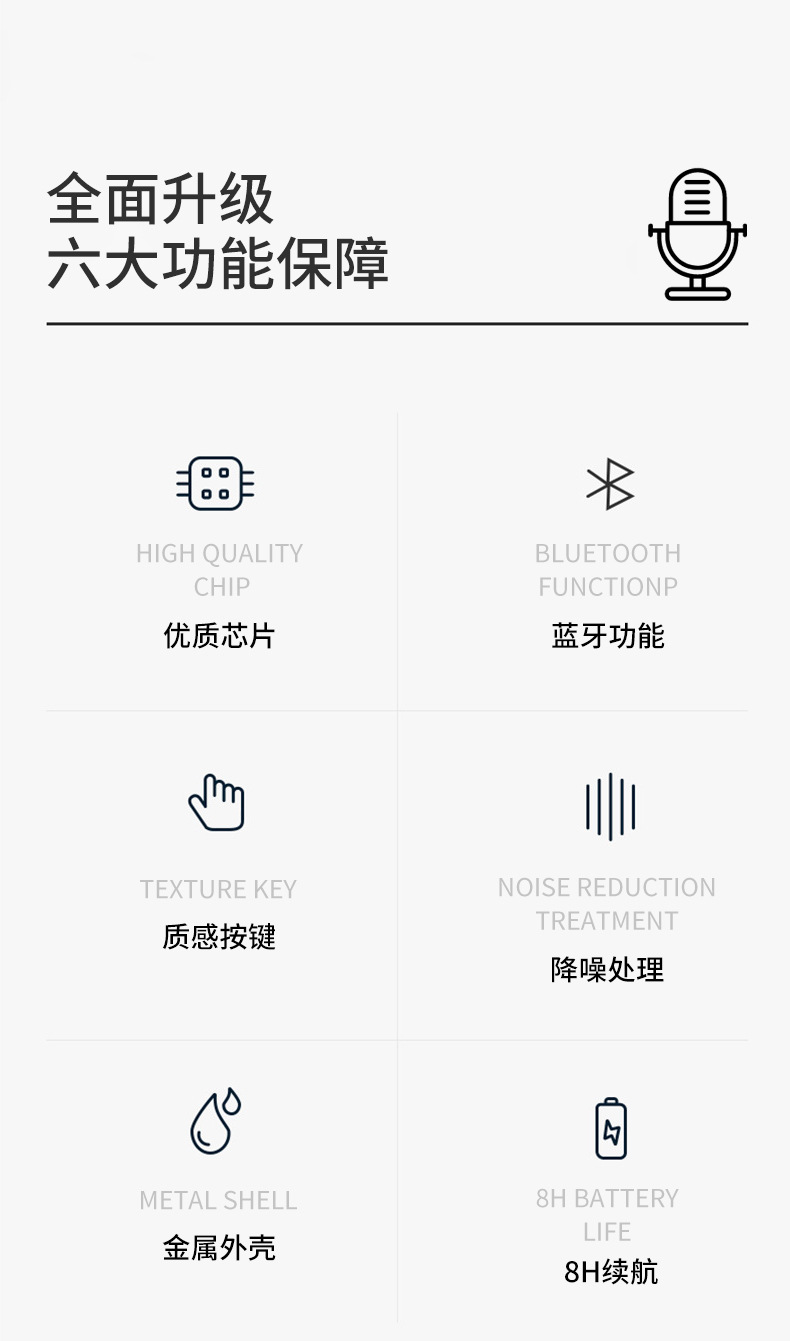 全面升级
六大功能保障

HIGH QUALITY CHIP
优质芯片

BLUETOOTH FUNCTIONP
蓝牙功能

TEXTURE KEY
质感按键

NOISE REDUCTION TREATMENT
降噪处理

METAL SHELL
金属外壳

8H BATTERY LIFE
8H续航