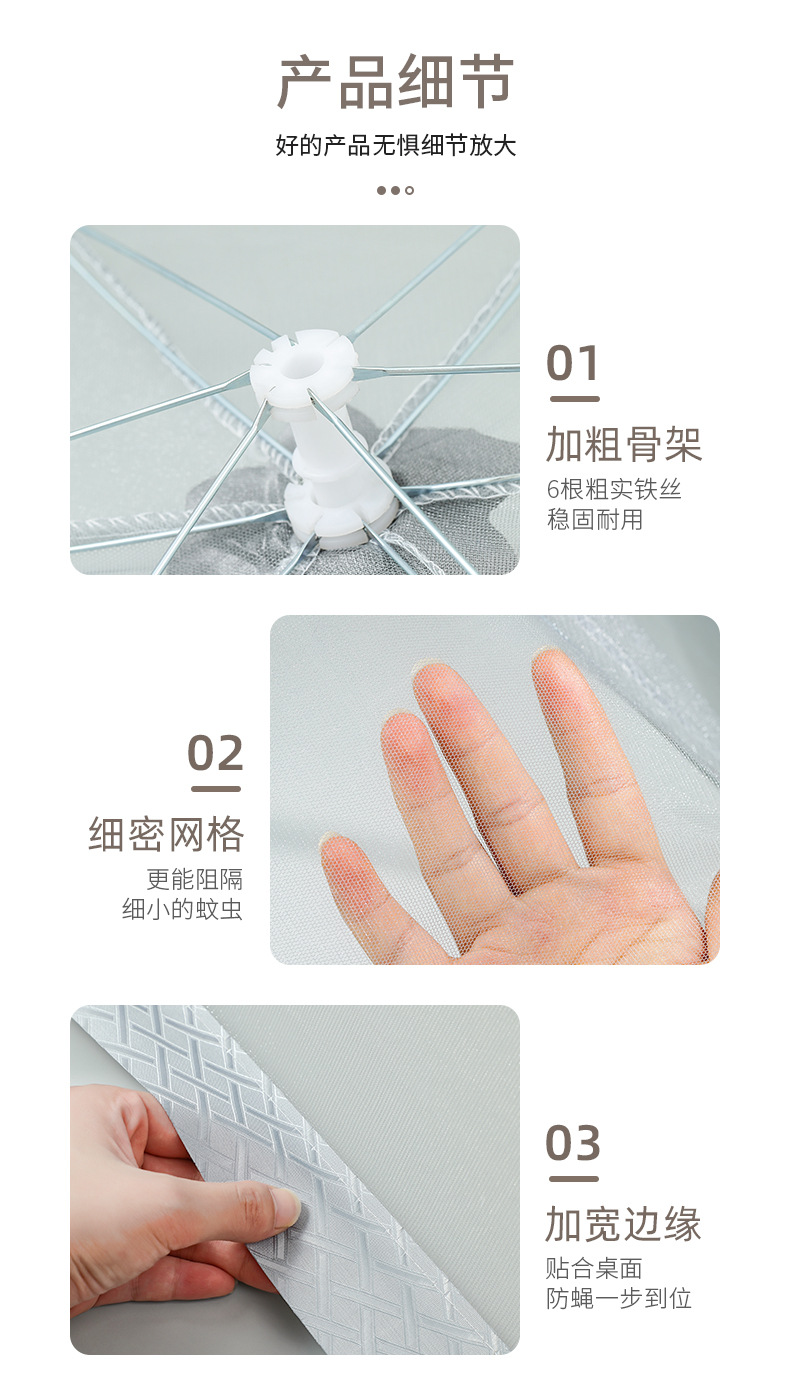 产品细节

好的产品无惧细节放大

01

加粗骨架

6根粗实铁丝
稳固耐用

02

细密网格

更能阻隔
细小的蚊虫

03

加宽边缘

贴合桌面
防蝇一步到位