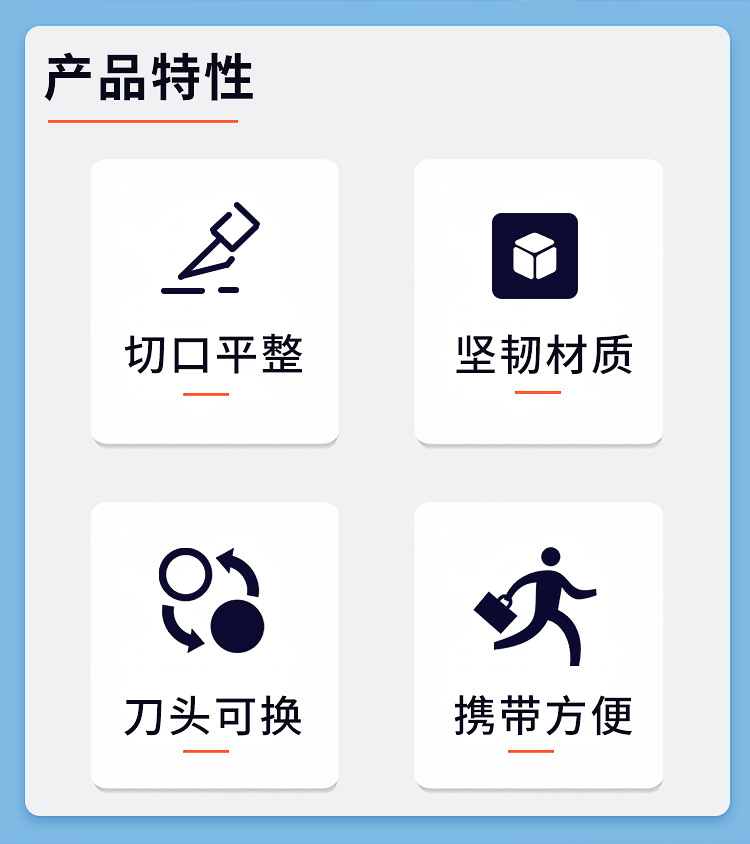 产品特性

切口平整

坚韧材质

刀头可换

携带方便