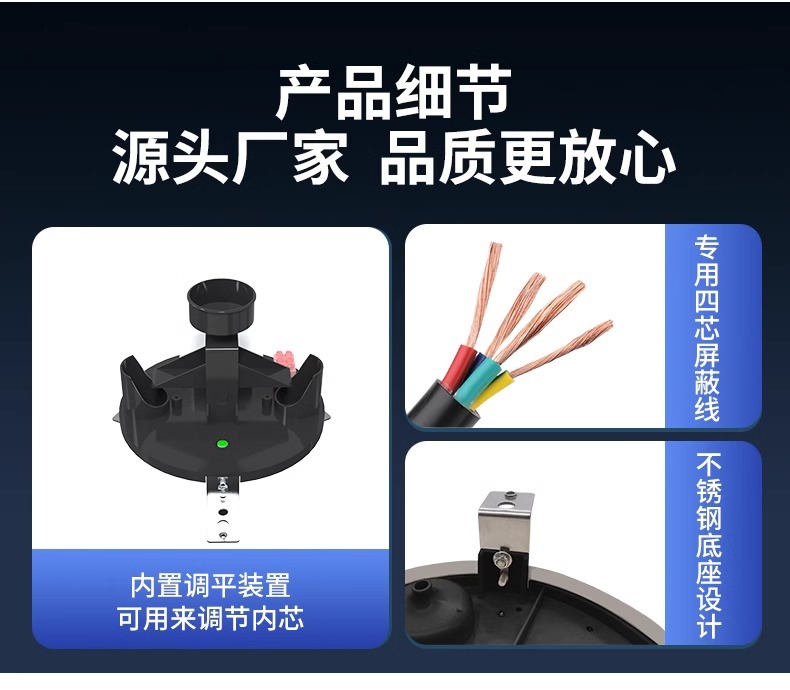 产品细节
源头厂家 品质更放心

内置调平装置
可用来调节内芯

专用四芯屏蔽线

不锈钢底座设计