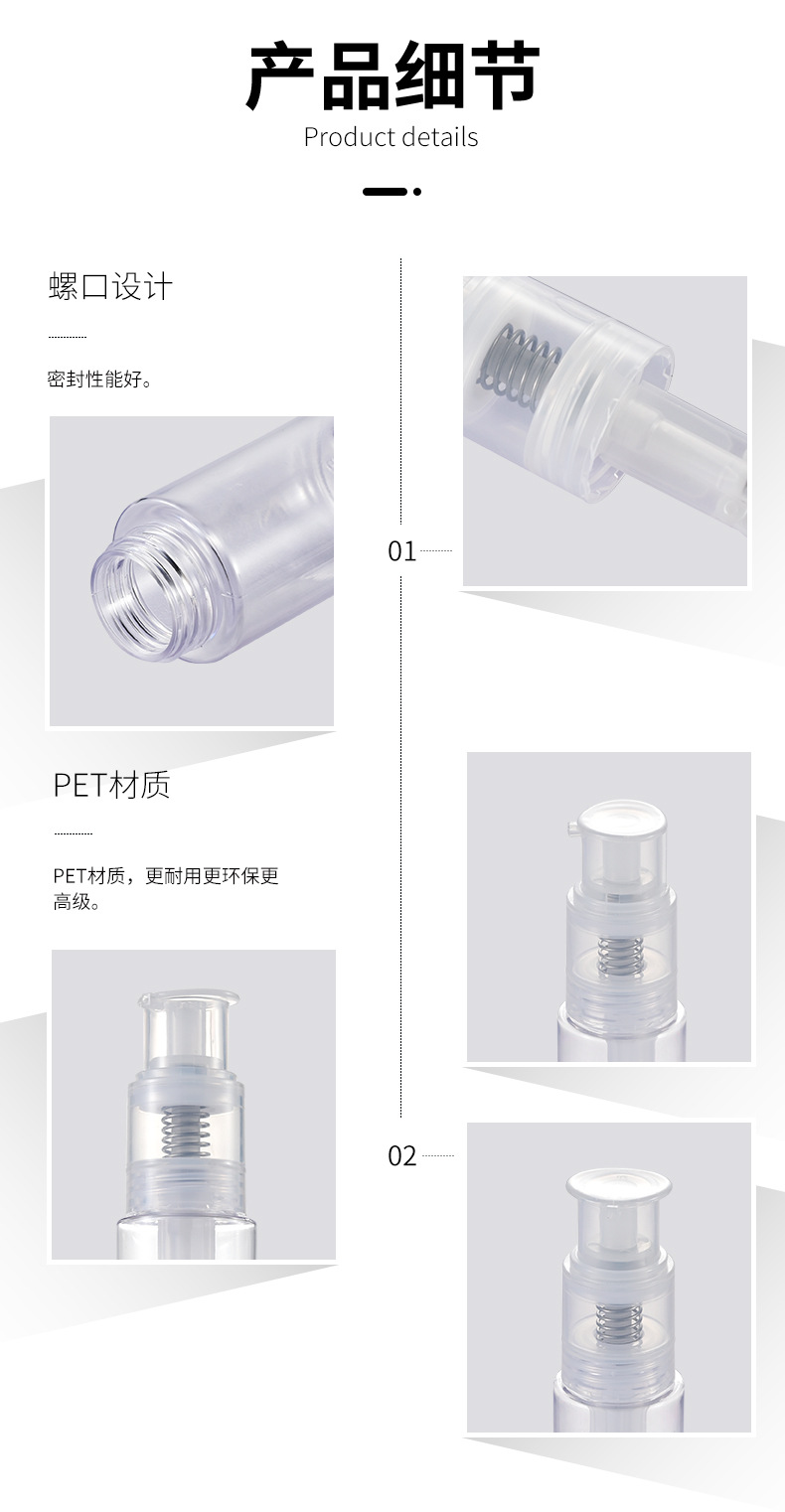 产品细节
Product details

螺口设计

密封性能好。

01

PET材质

PET材质，更耐用更环保更高级。

02