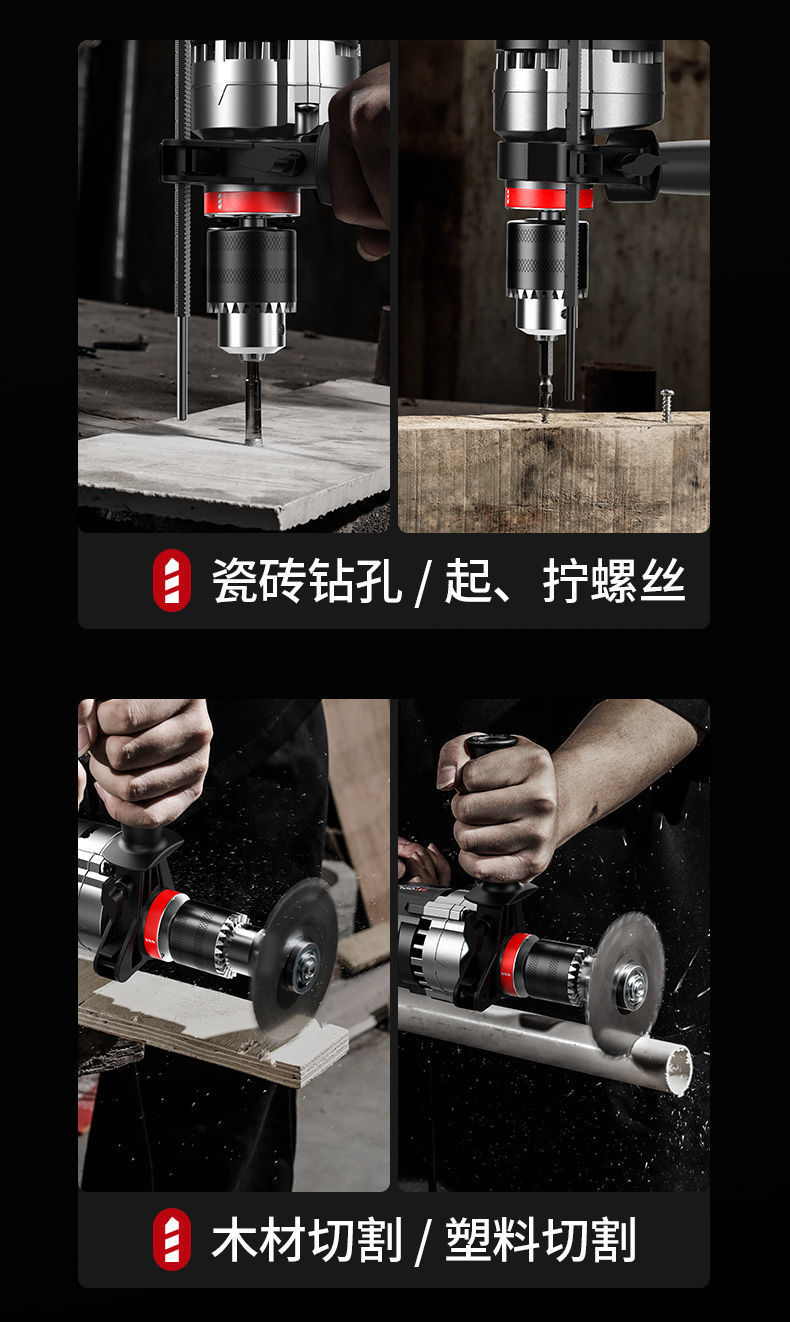 瓷砖钻孔 / 起、拧螺丝

木材切割 / 塑料切割