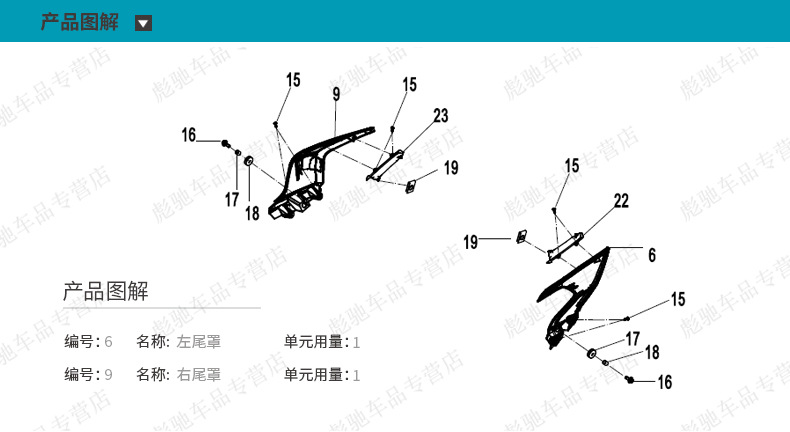 产品图解

15
9
15
23
16
19
17
18
15
22
19
6
15
17
18
16

产品图解

编号: 6　名称: 左尾罩　单元用量: 1

编号: 9　名称: 右尾罩　单元用量: 1

彪驰车品专营店